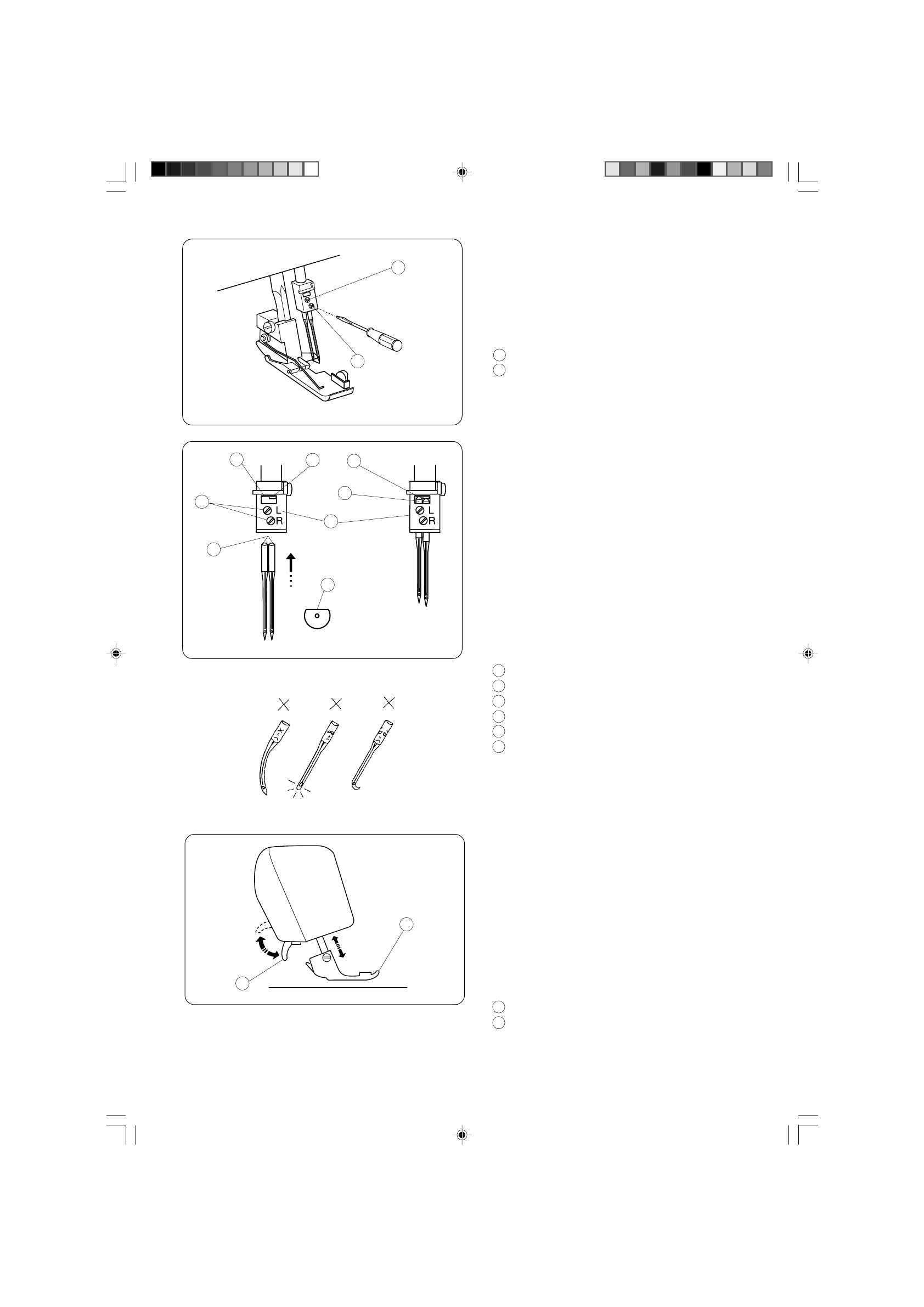 L
R
L
R