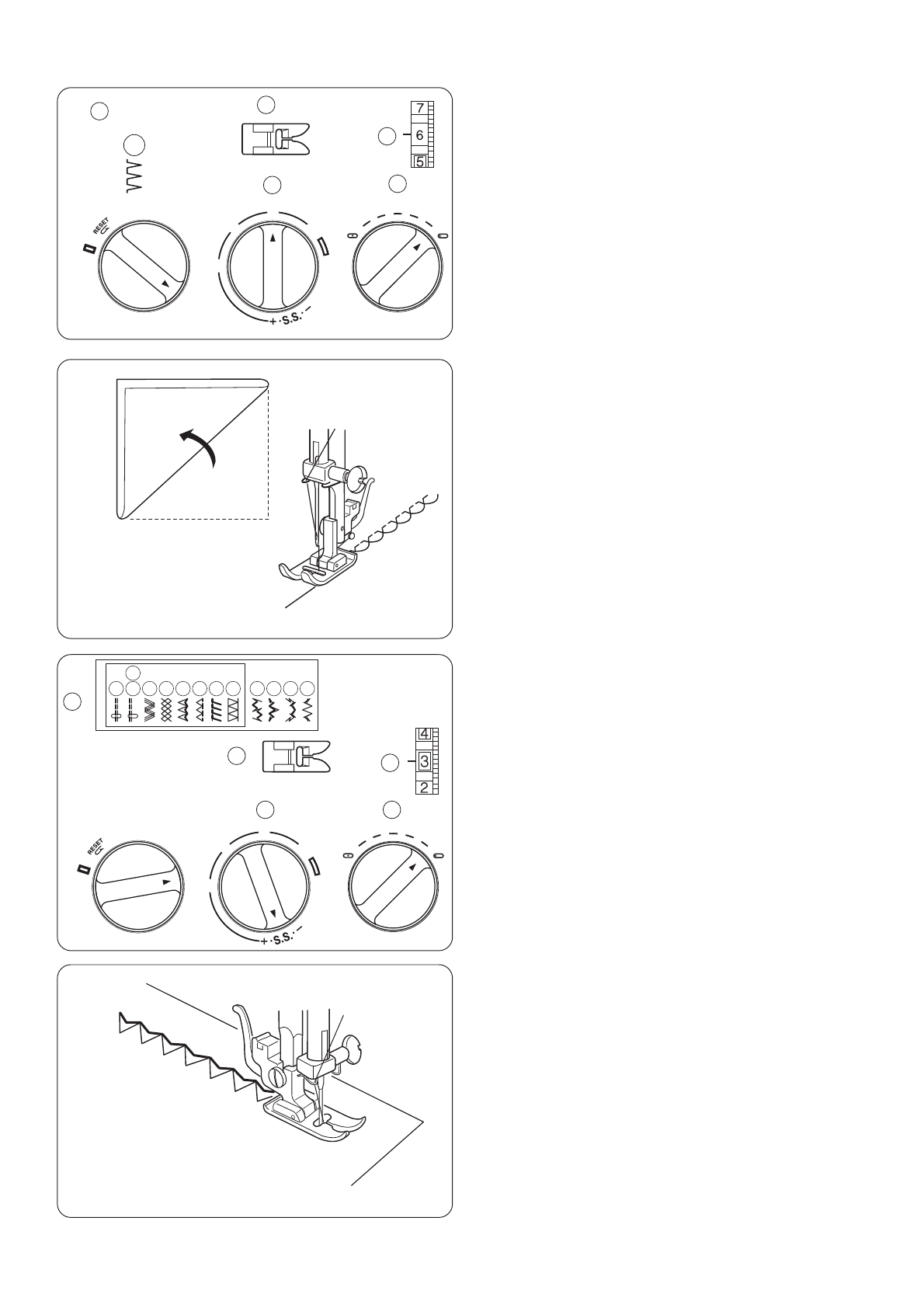 7
6
5

RESET

+ · S.S. ·

4
3
2

RESET

+ · S.S. ·