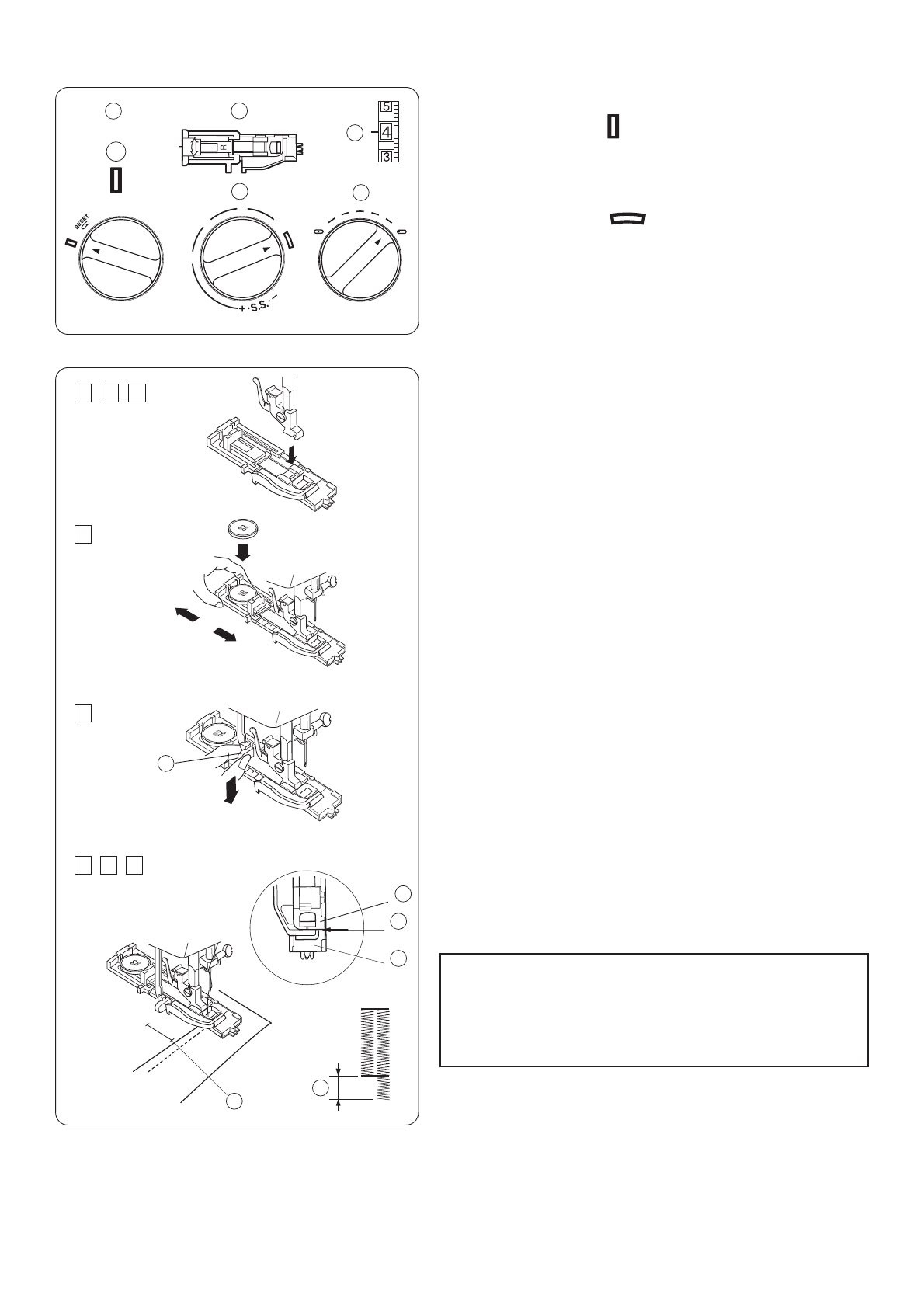 5
4
3

RESET

+ · S.S. ·