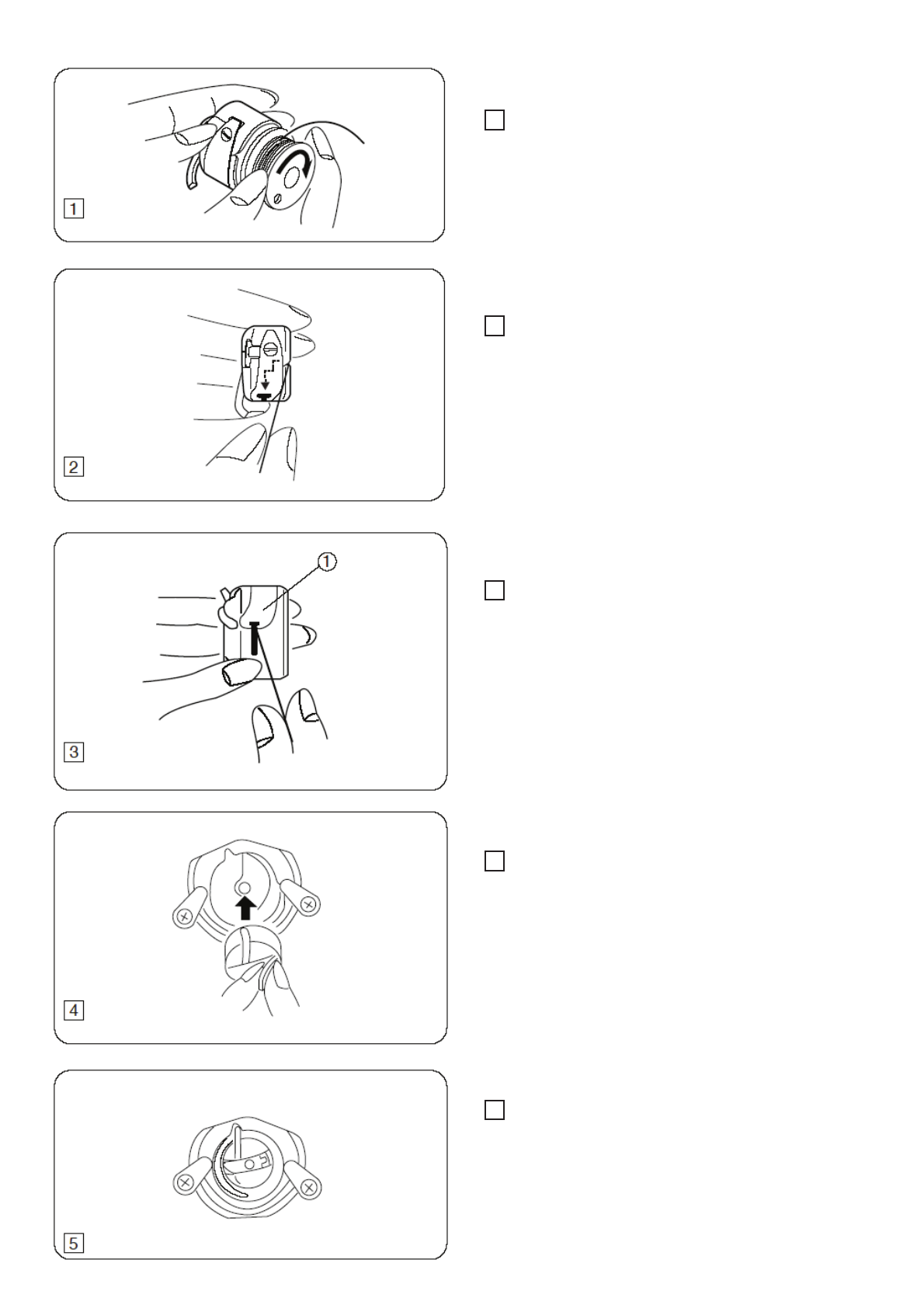 1

2

1

3

4

5