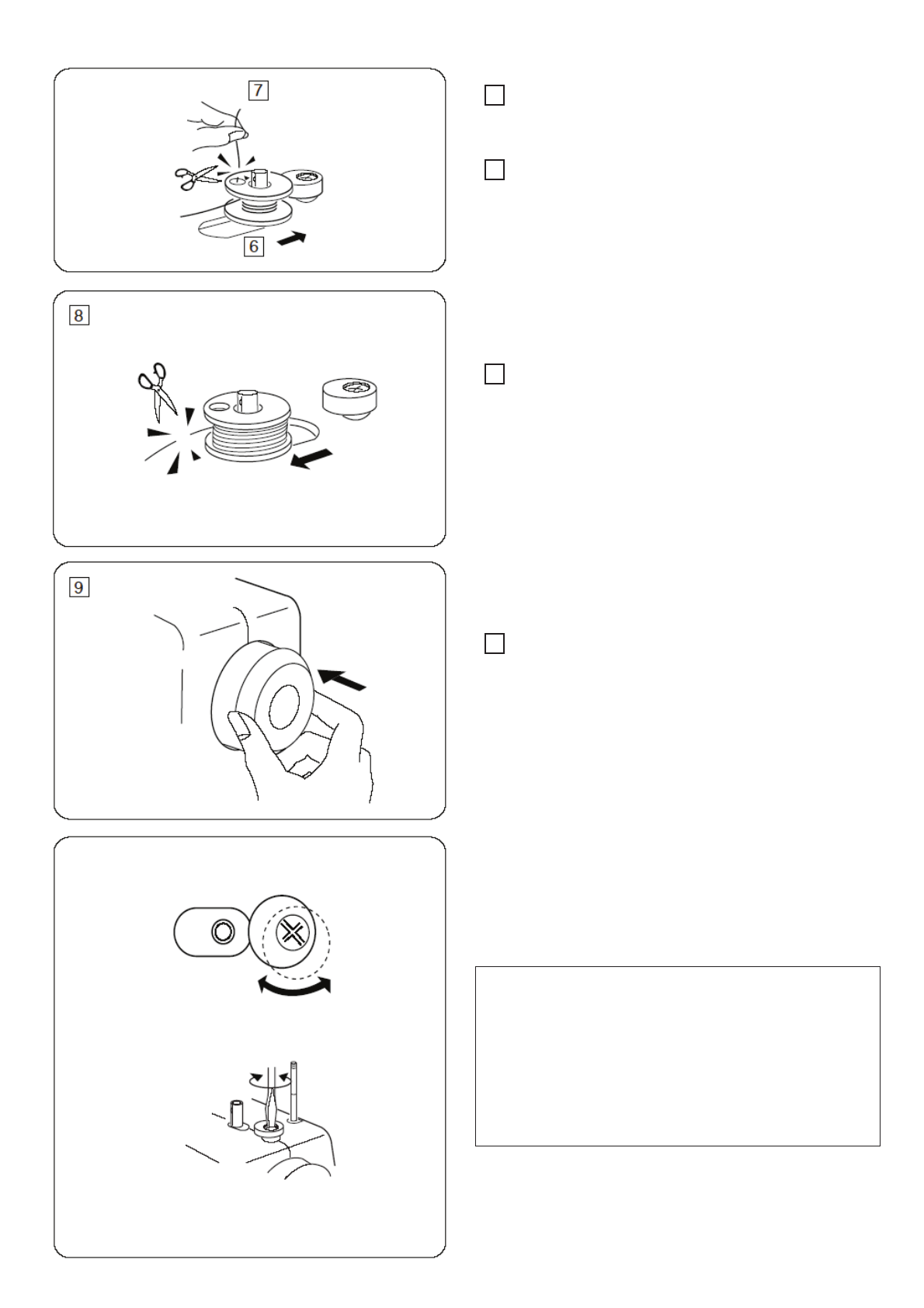 7

6

8

9