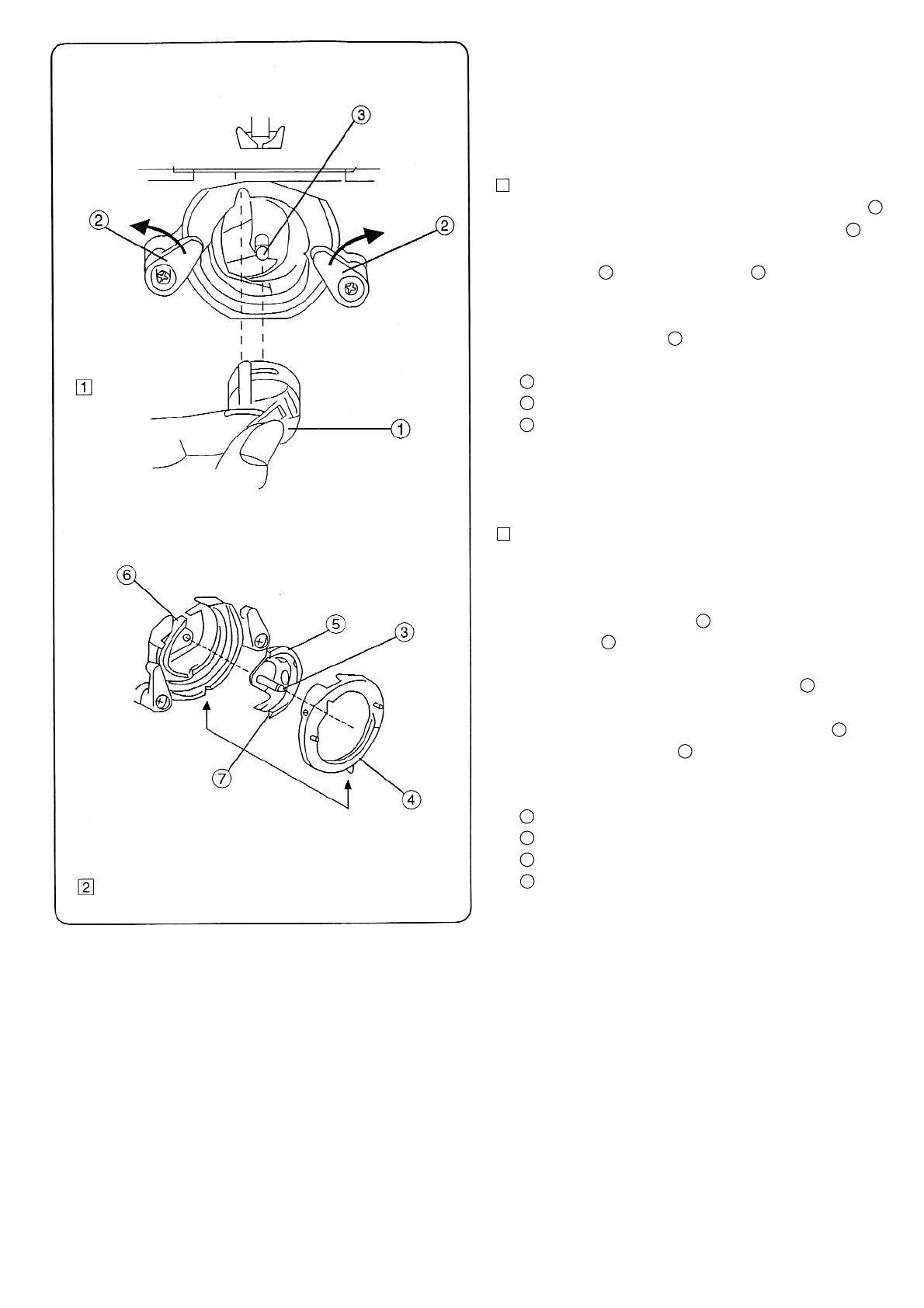 ③

②

②

1

①

⑥

⑤

③

⑦

④

2