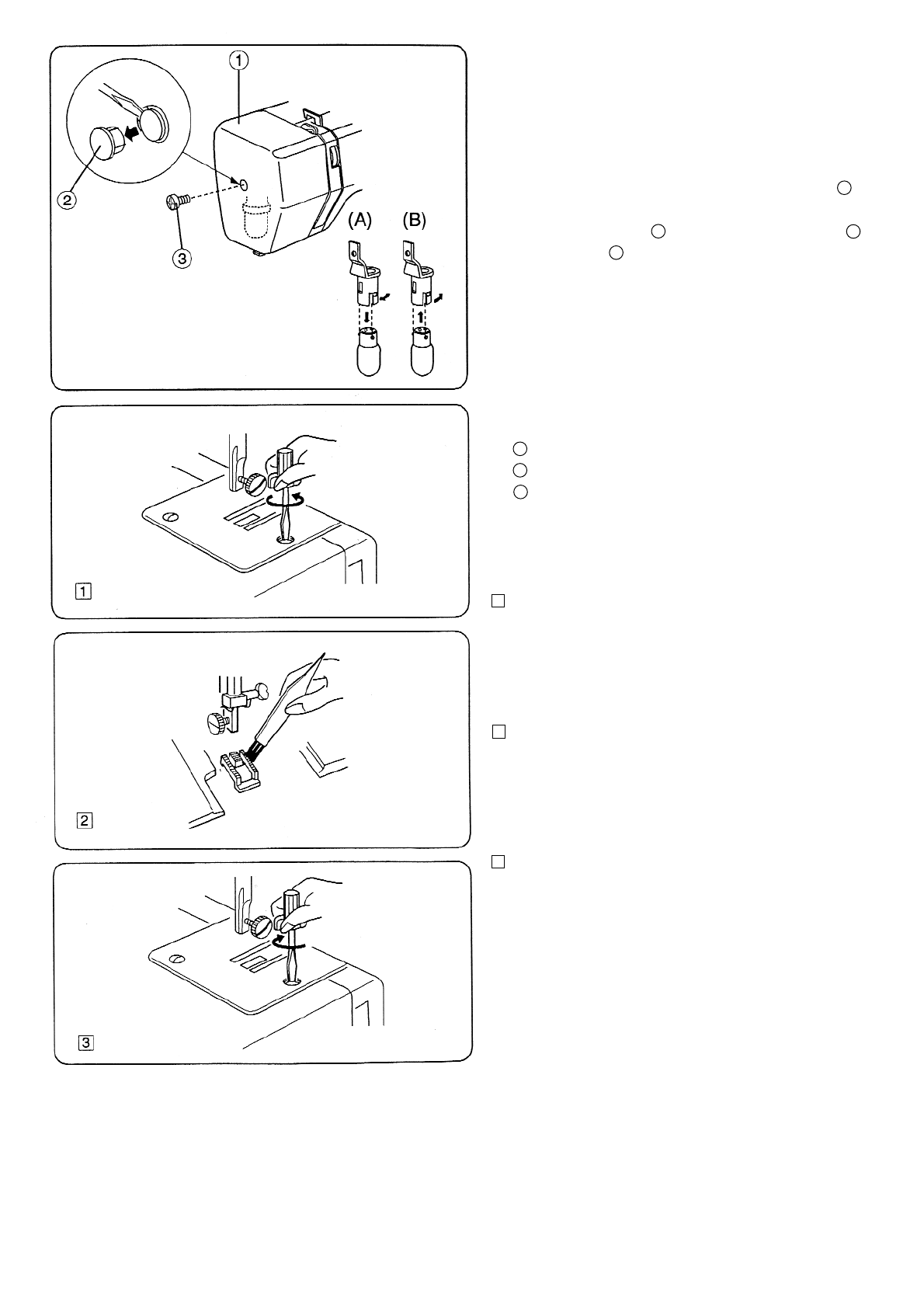 ①

②

③

(A)

(B)

1

2

3