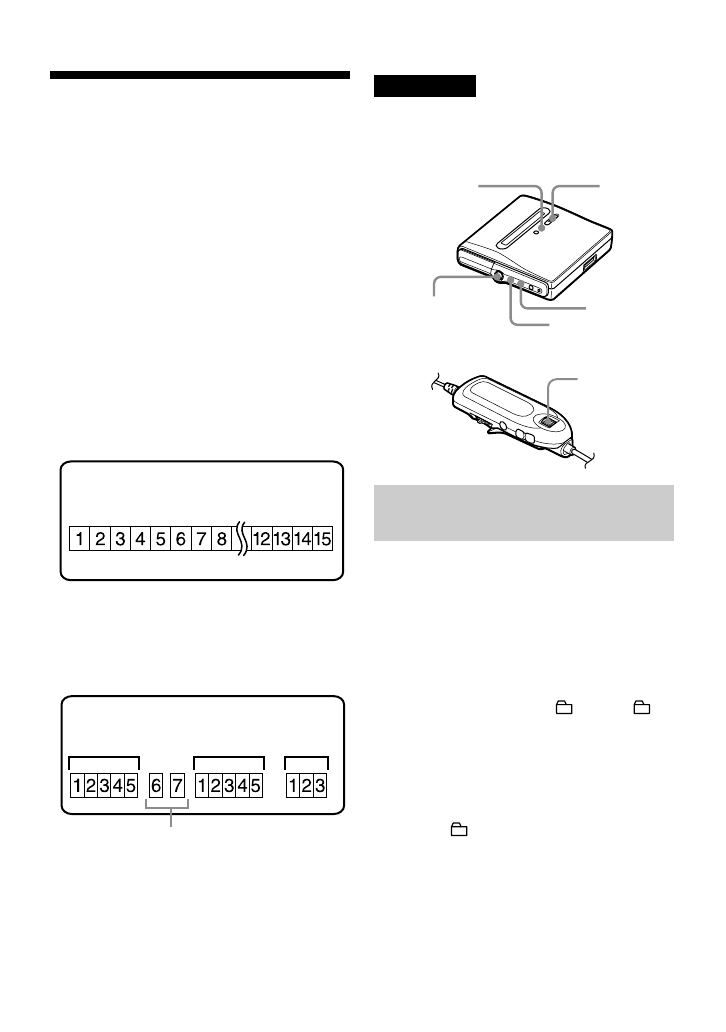 1 2 3 4 5 6 7 8 12 13 14 15

1 2 3 4 5 6 7 1 2 3 4 5 1 2 3