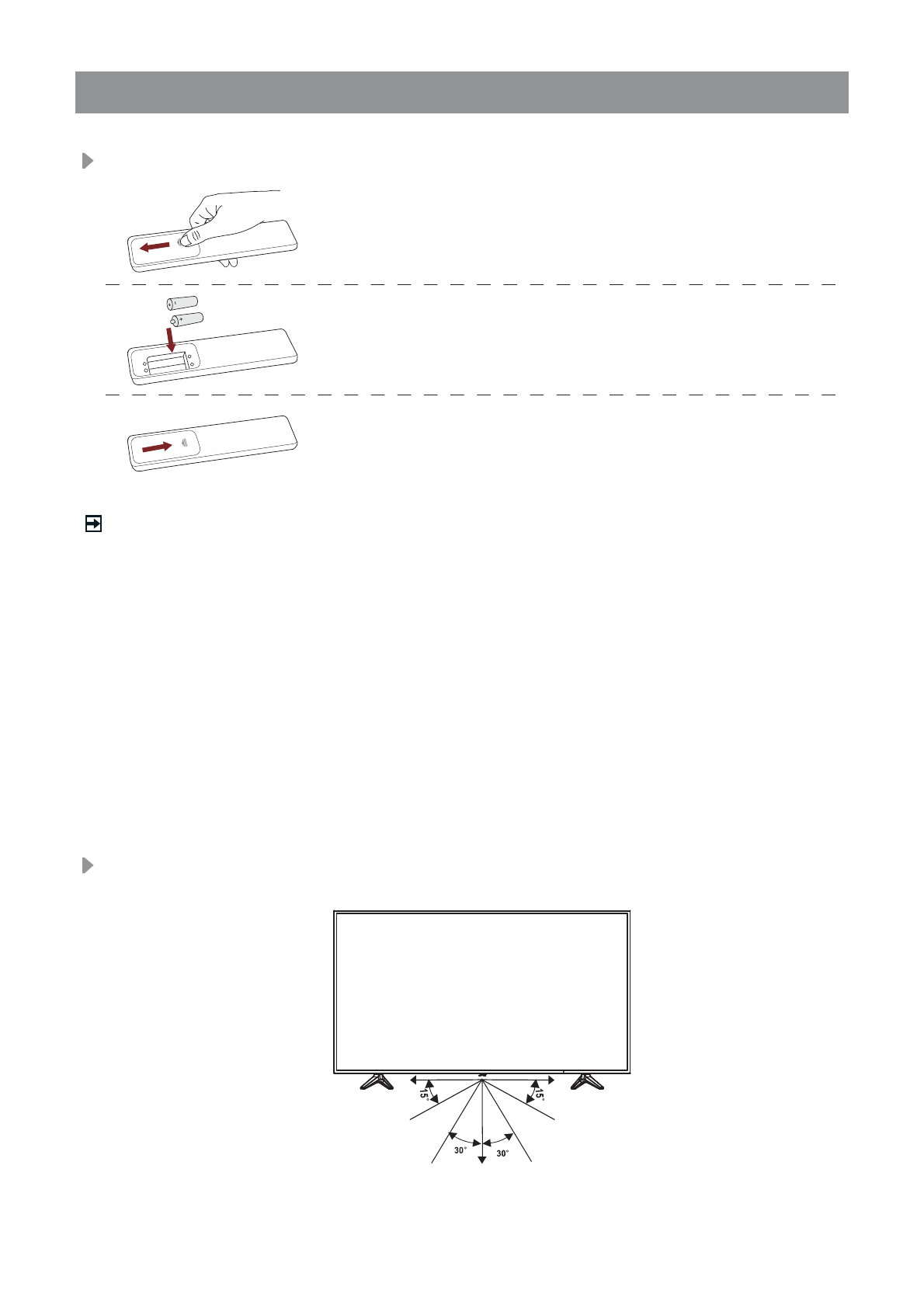 15°

15°

30°

30°