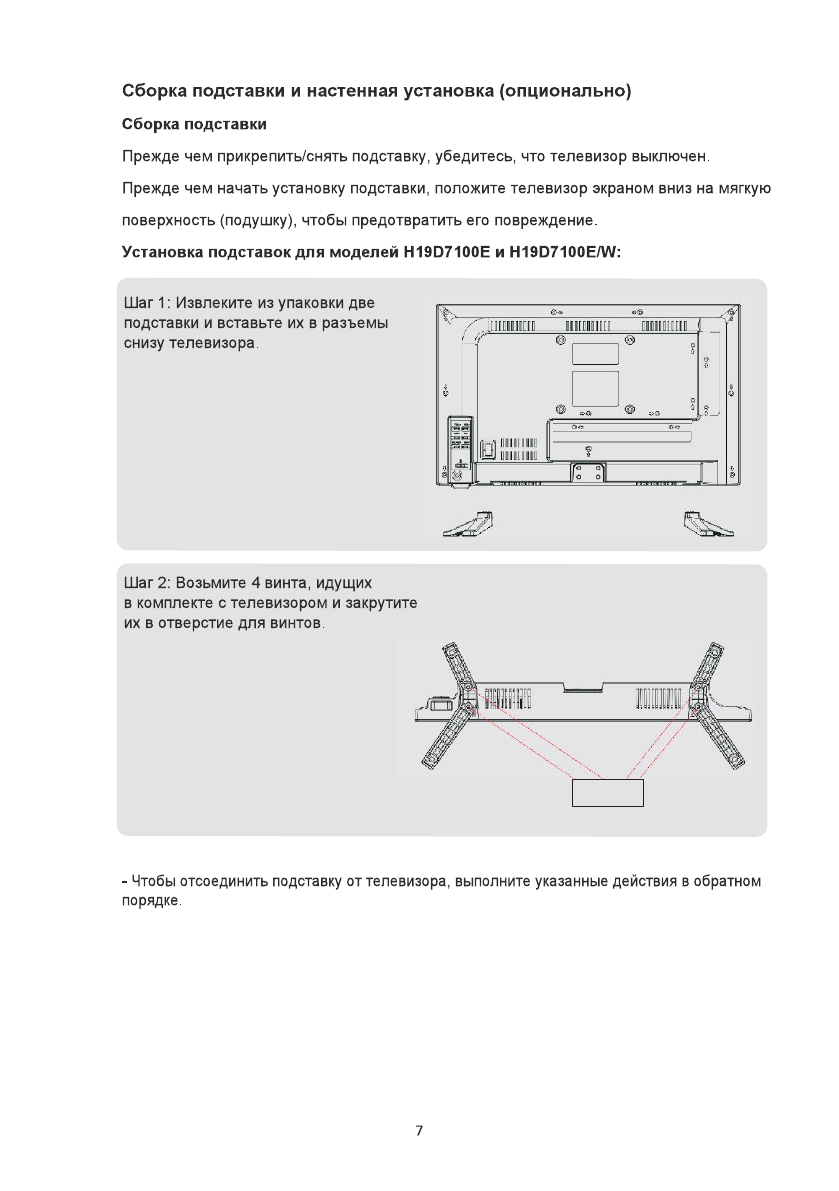 Сборка подставки и настенная установка (опционально)

Сборка подставки

Прежде чем прикрепить/снять подставку, убедитесь, что телевизор выключен.

Прежде чем начать установку подставки, положите телевизор экраном вниз на мягкую поверхность (подушку), чтобы предотвратить его повреждение.

Установка подставок для моделей H19D7100E и H19D7100E/W:

Шаг 1: Извлеките из упаковки две подставки и вставьте их в разъемы снизу телевизора.

Шаг 2: Возьмите 4 винта, идущих в комплекте с телевизором и закрутите их в отверстие для винтов.

- Чтобы отсоединить подставку от телевизора, выполните указанные действия в обратном порядке.

7