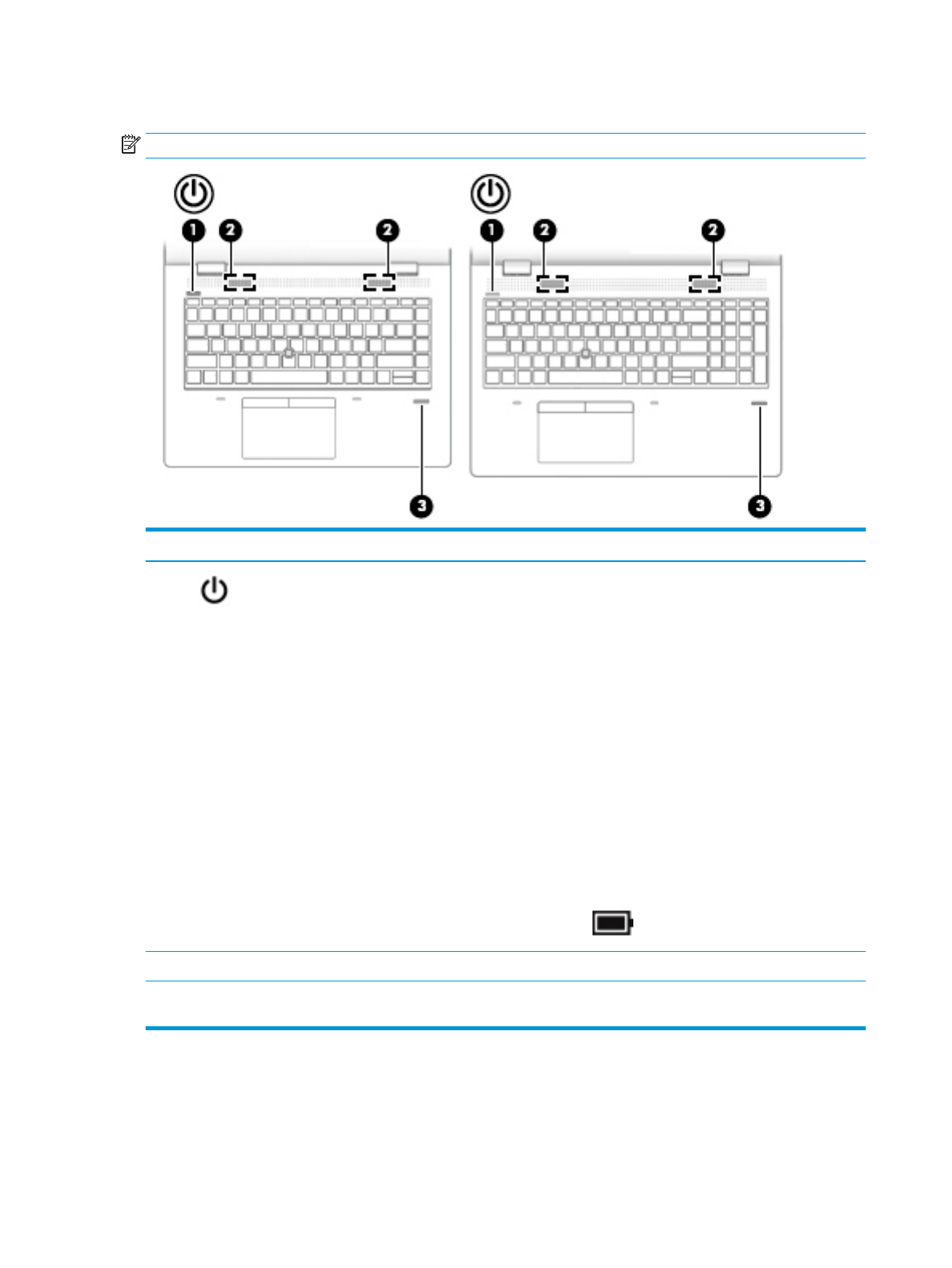 1 2 2

1 2 2

3

3