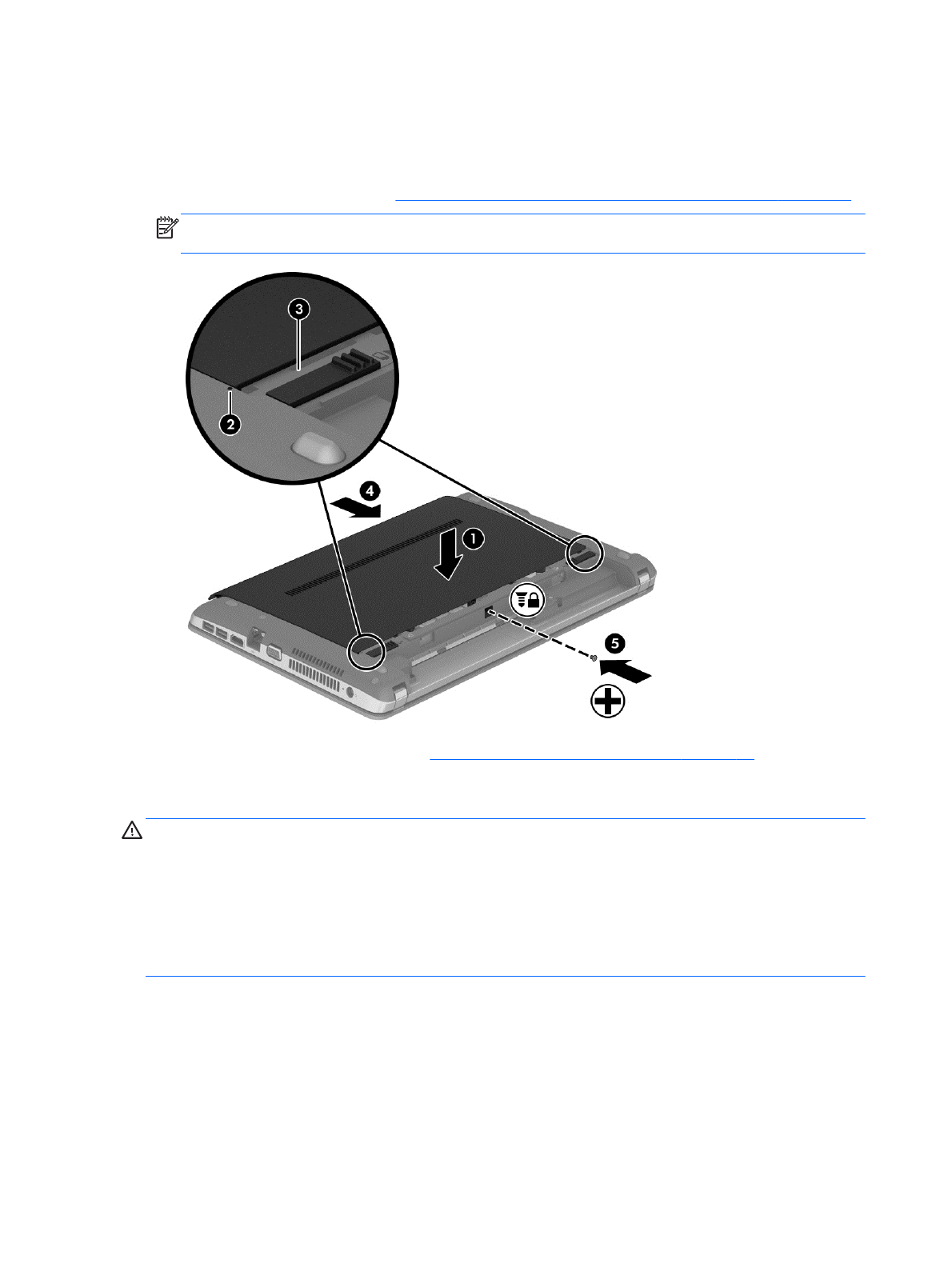 3
2
4
1
5