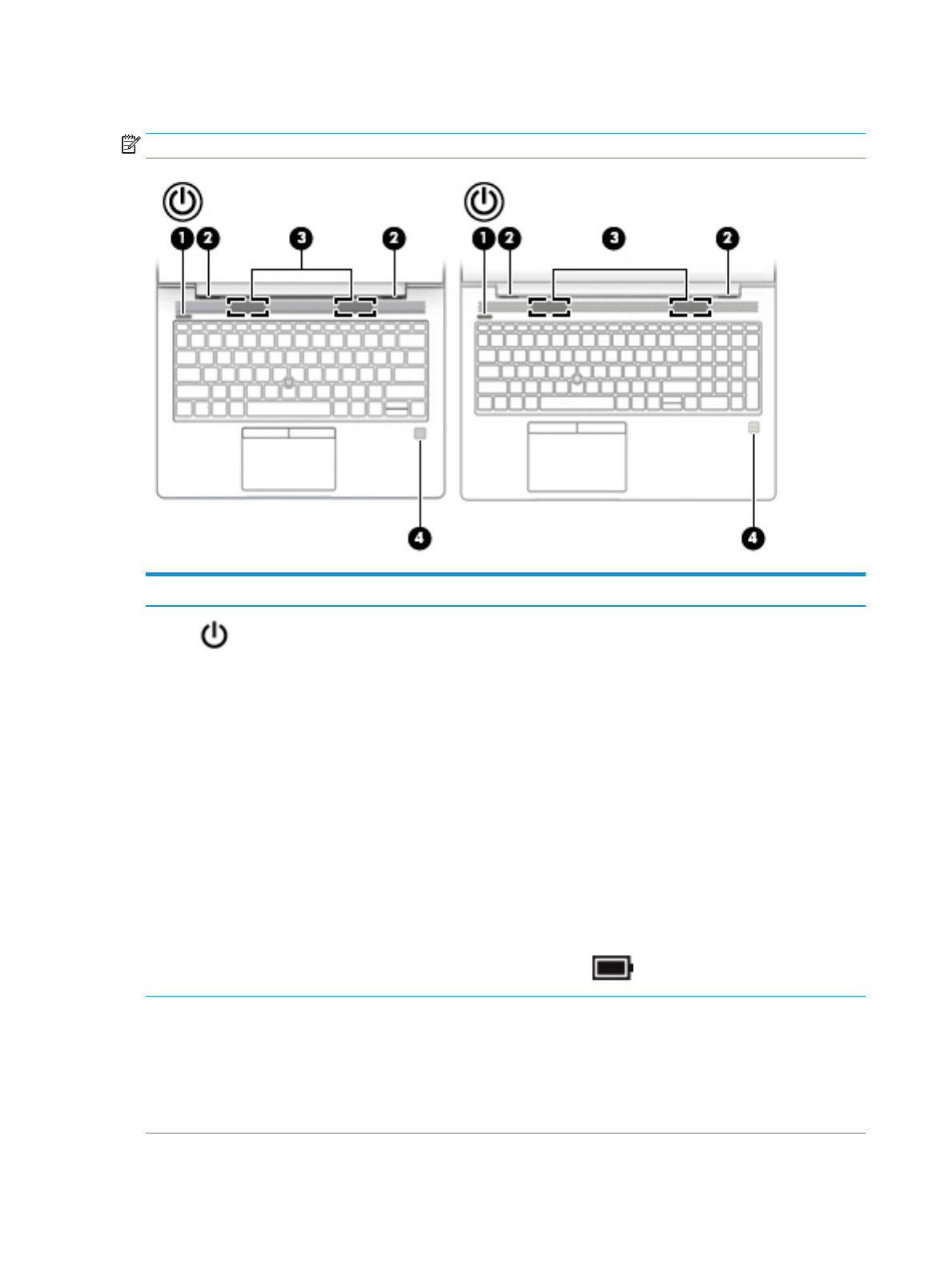 1 2 3 2
1 2 3 2
4
4