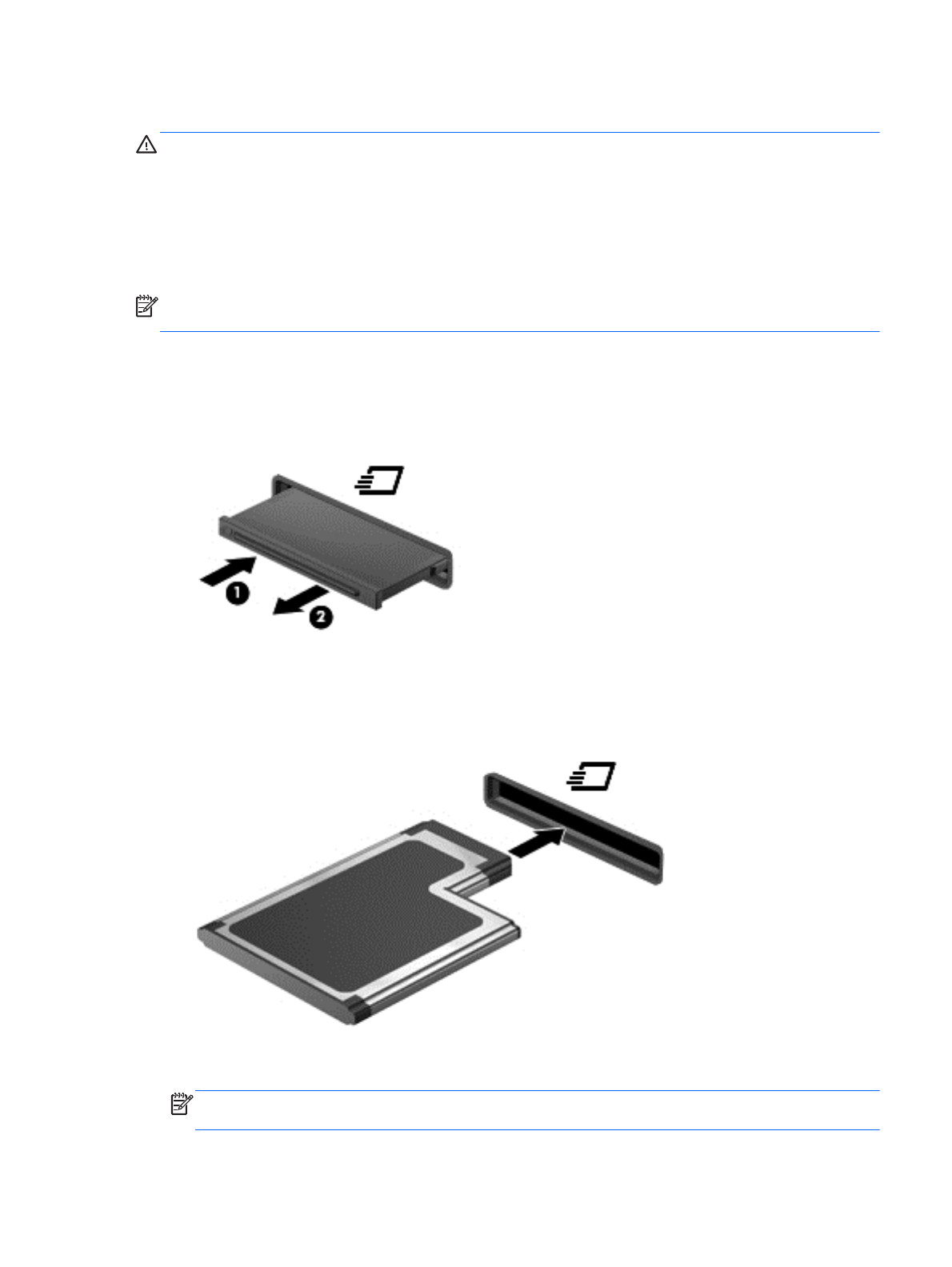 1
2