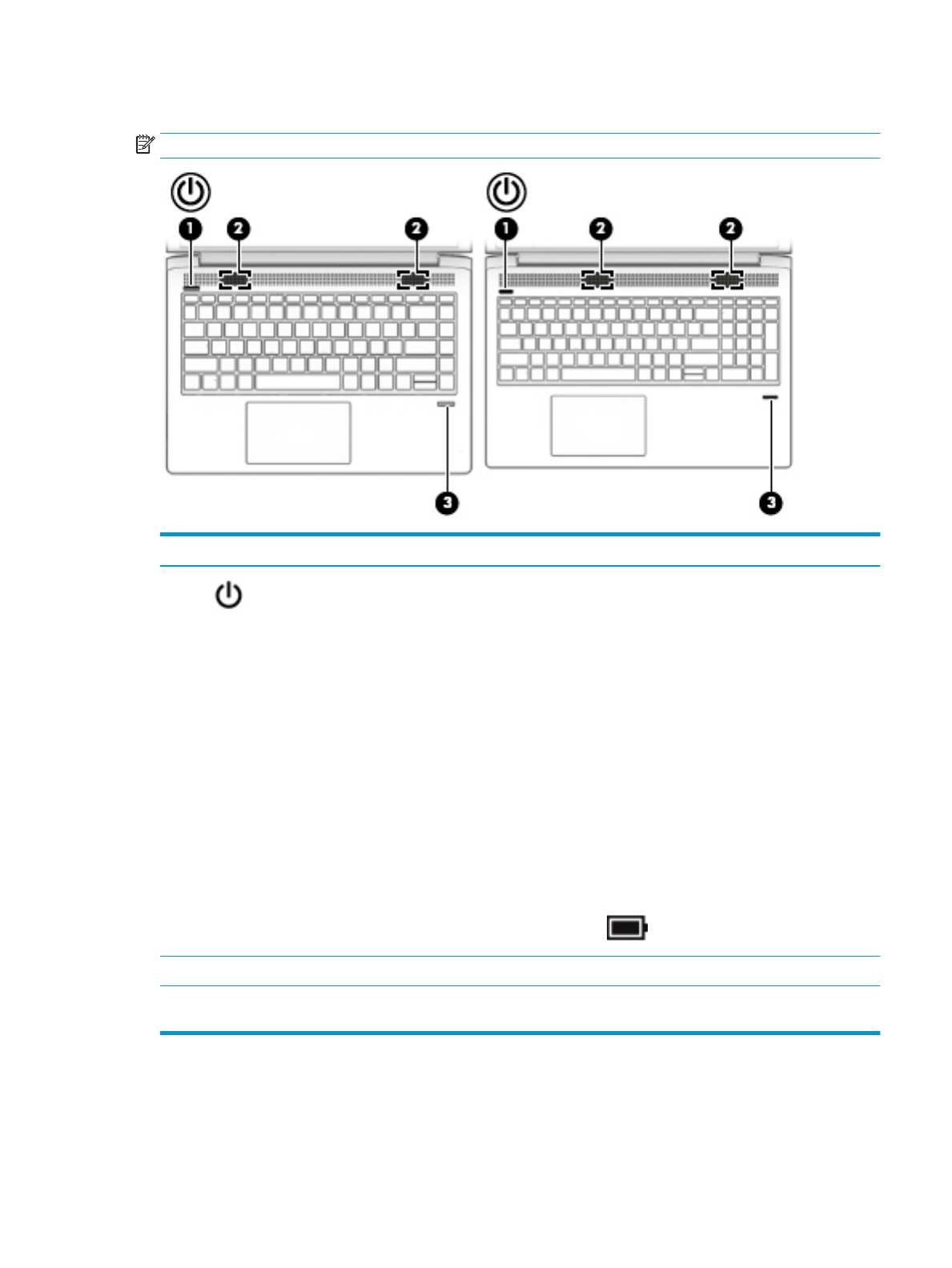 1

2

2

1

2

2

3

3