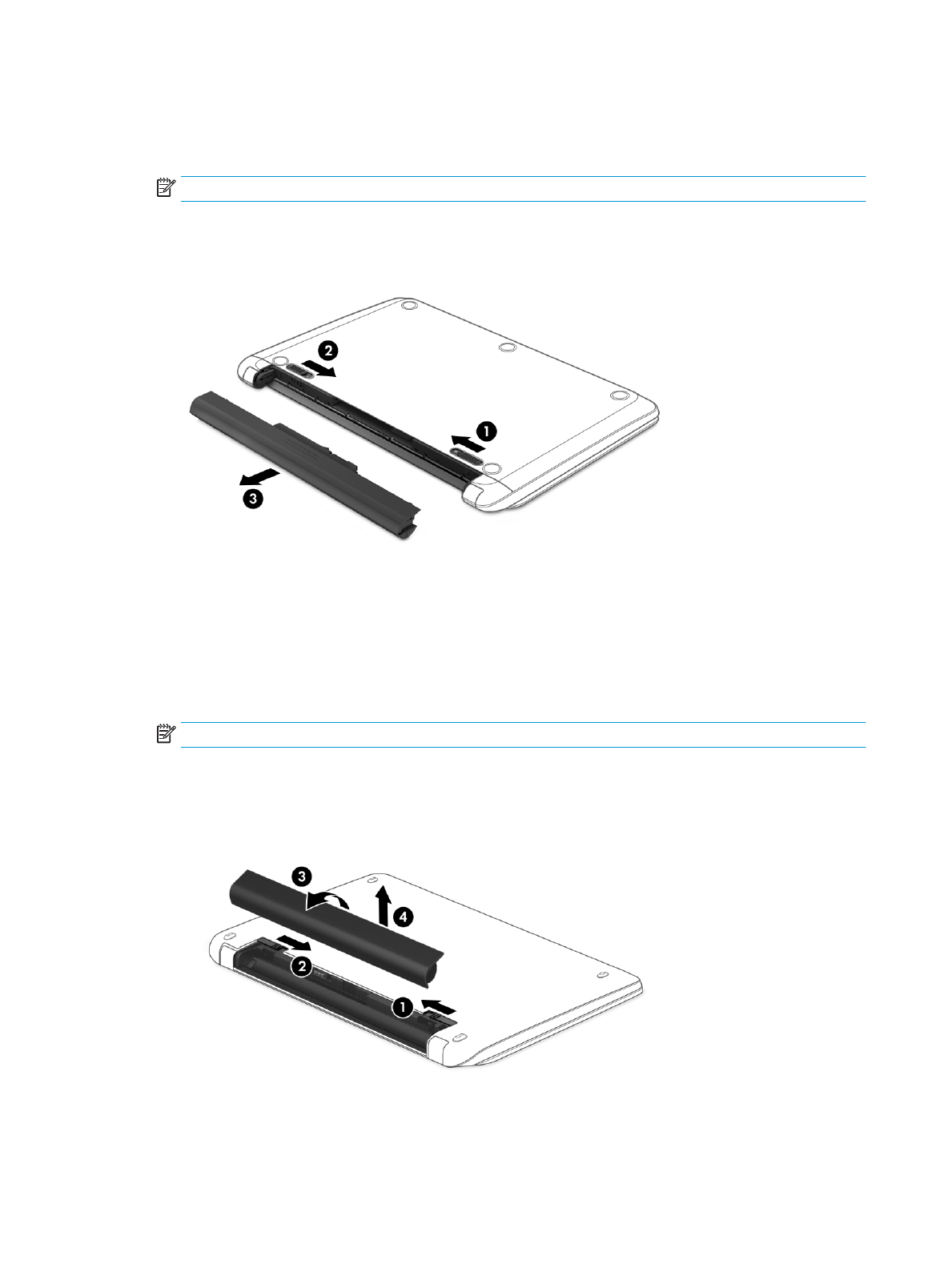 2

1

3

3

4

2

1