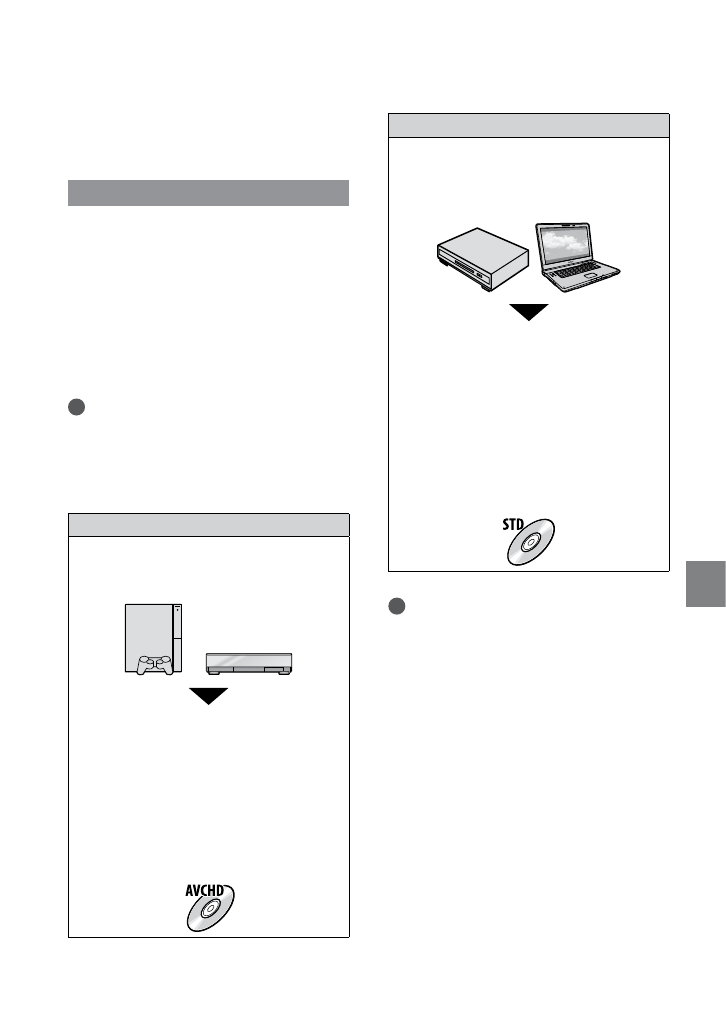 AVCHD

STD