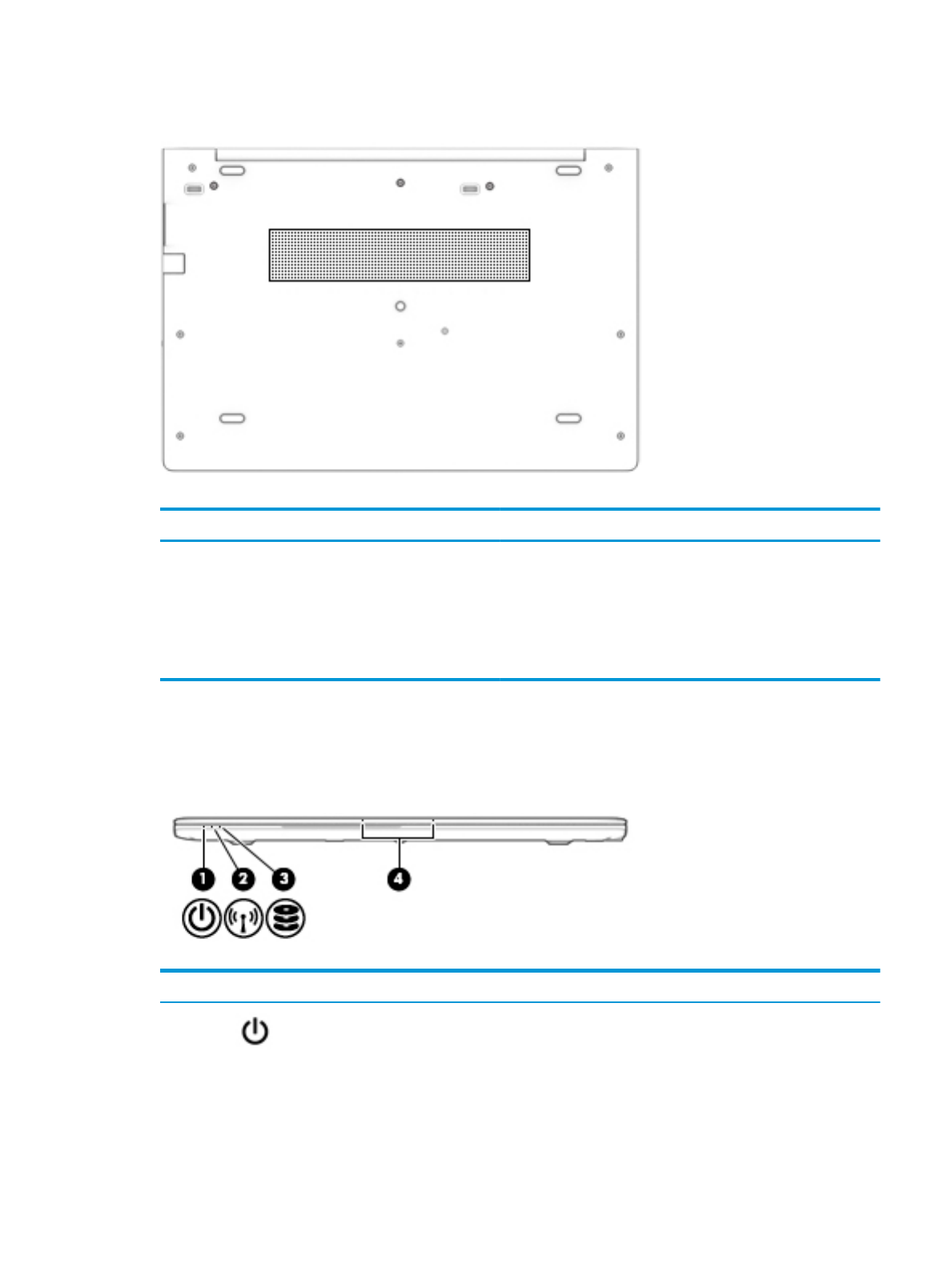 1
2
3
4