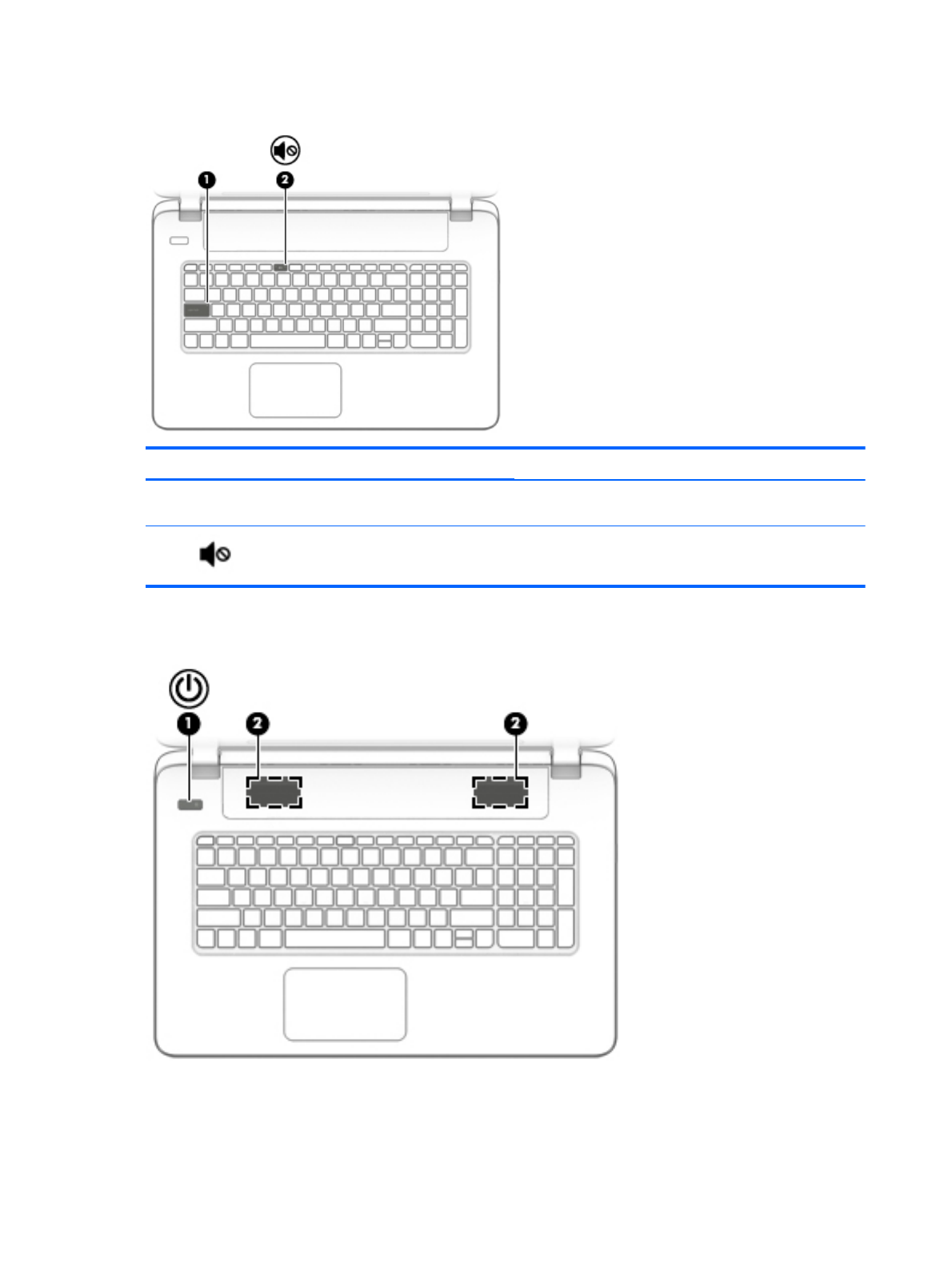 1

2

1

2

2