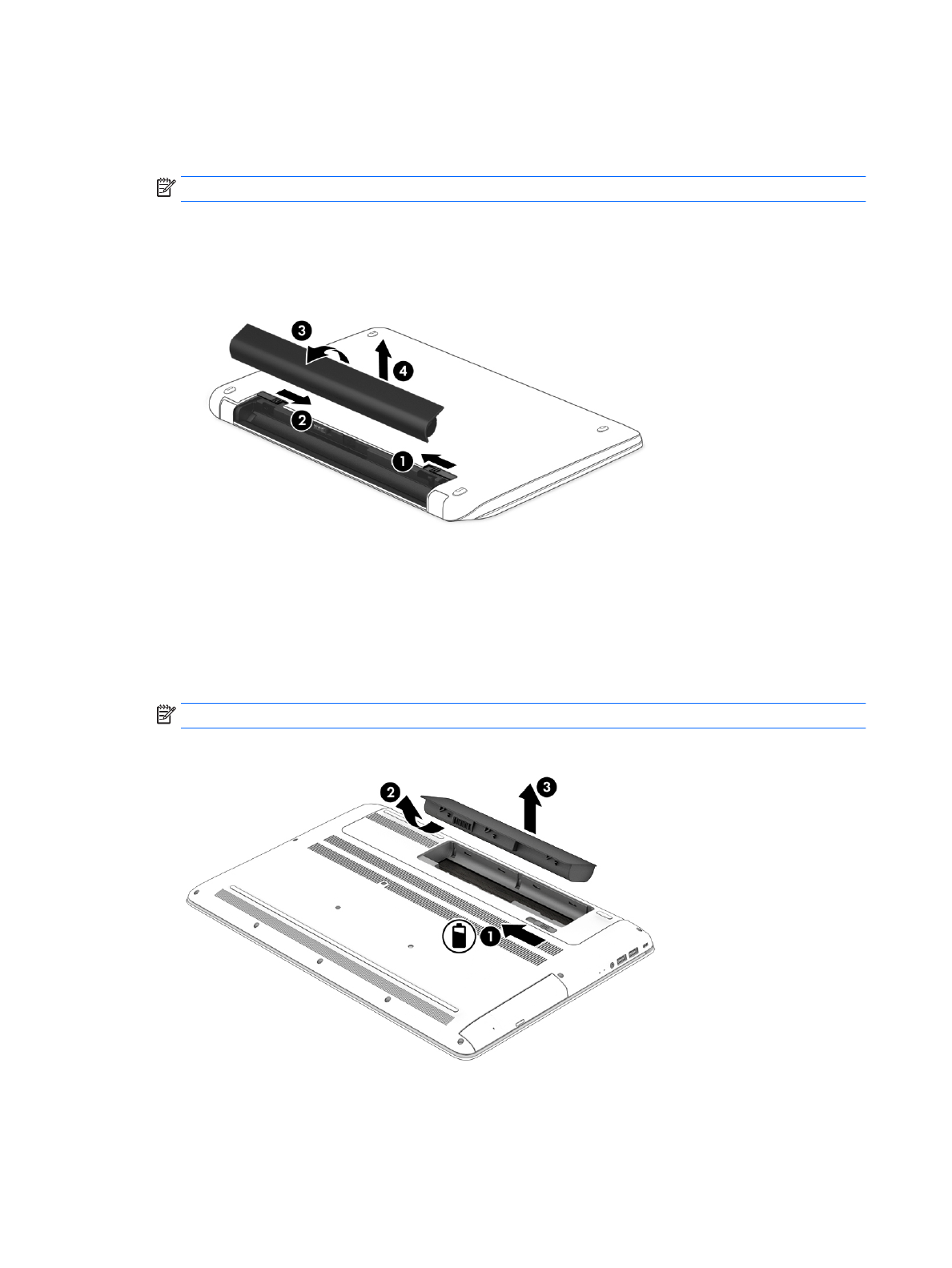 3

4

2

1

2

3

1