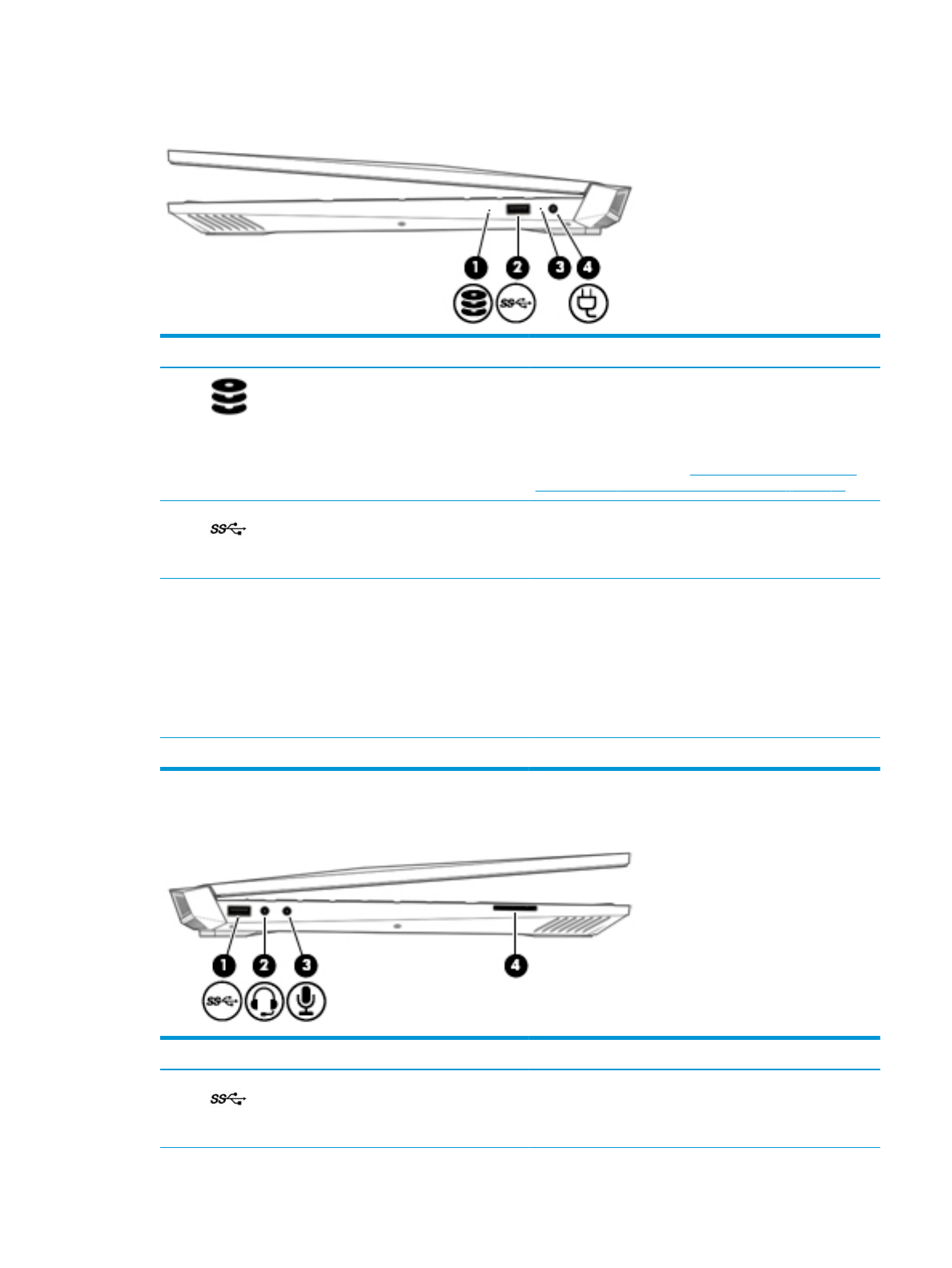 1
2
3
4

1
2
3
4