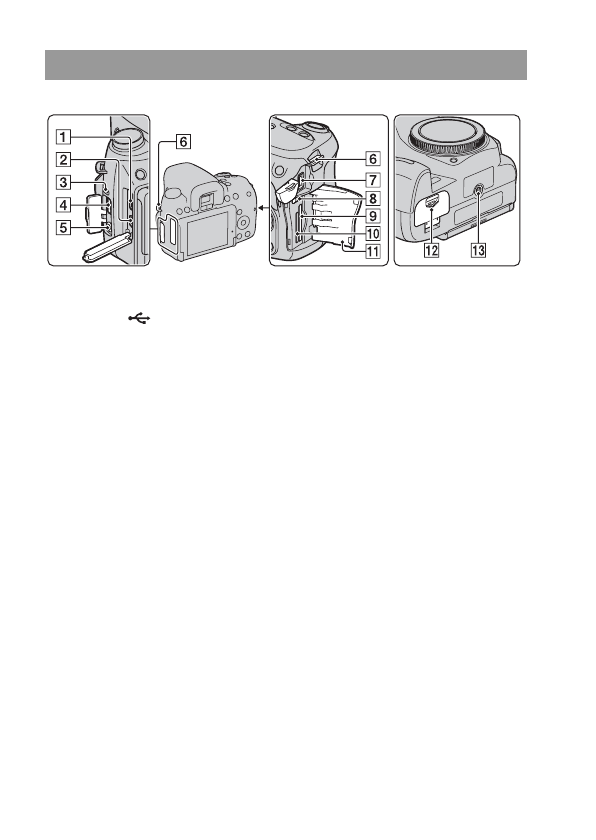 1
2
3
4
5
6
6
7
8
9
10
11
12
13