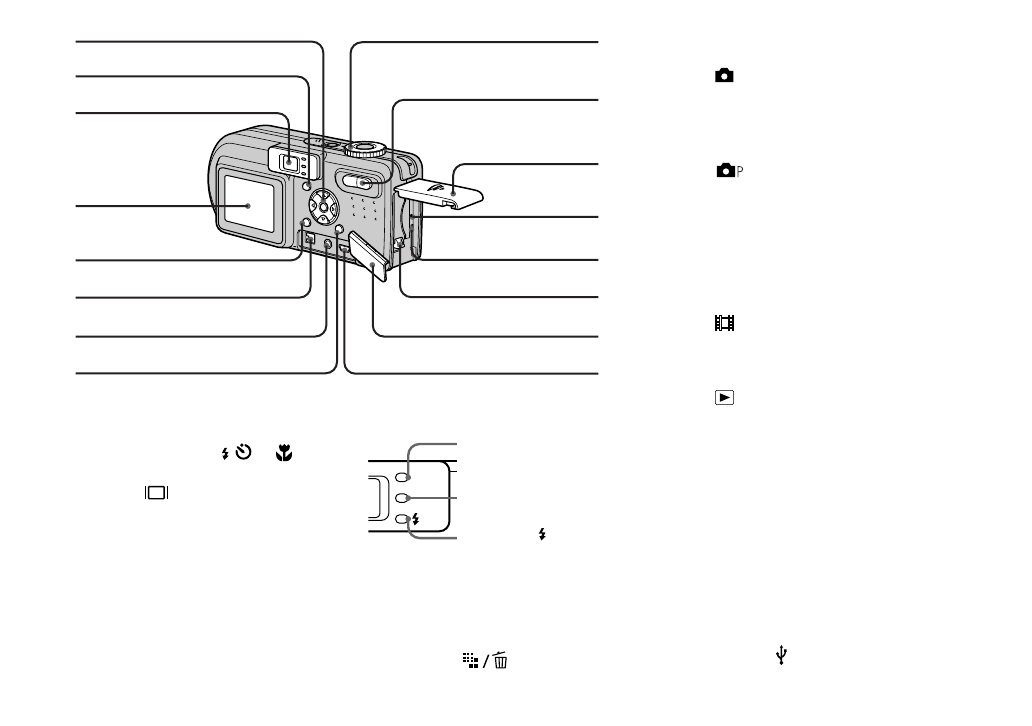 P