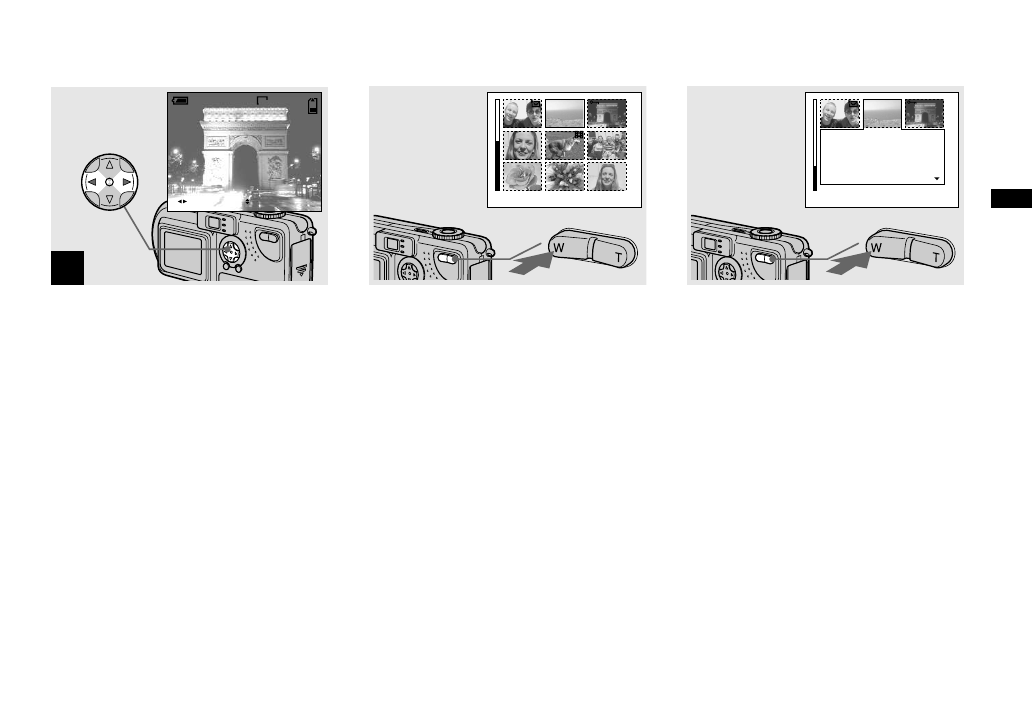 W

T

W

T