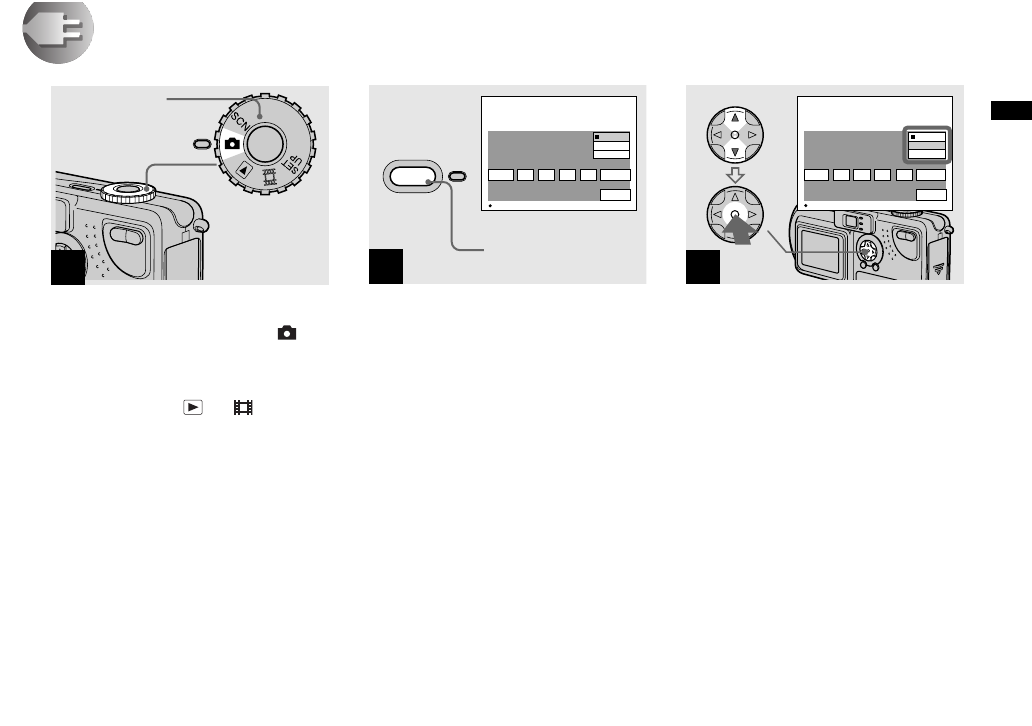 SCN

SET