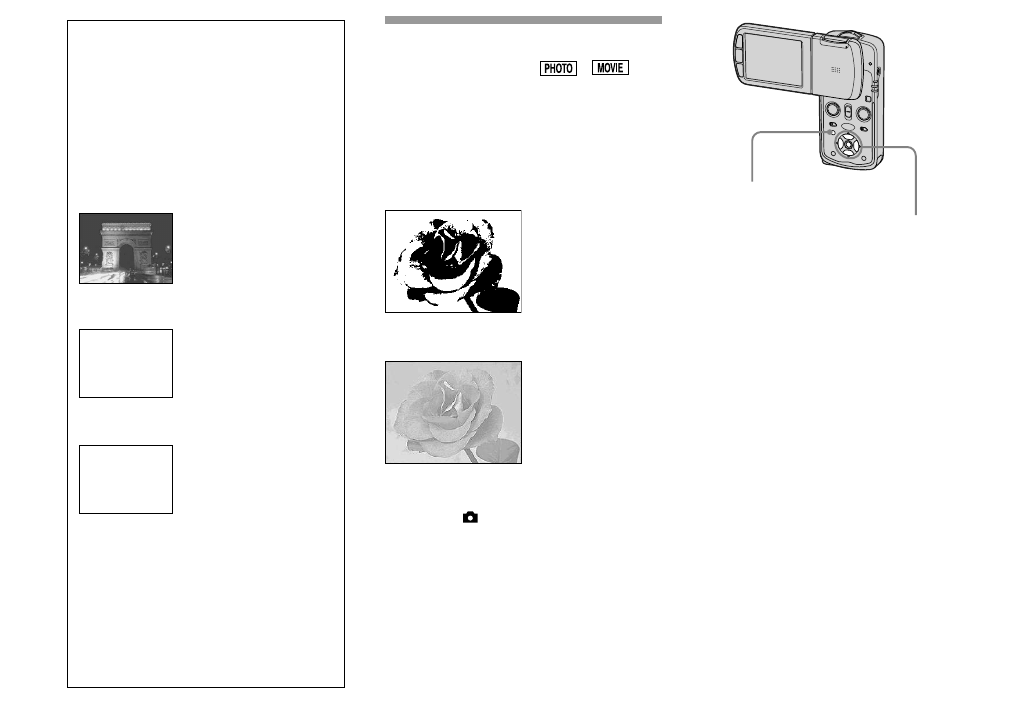 PHOTO MOVIE