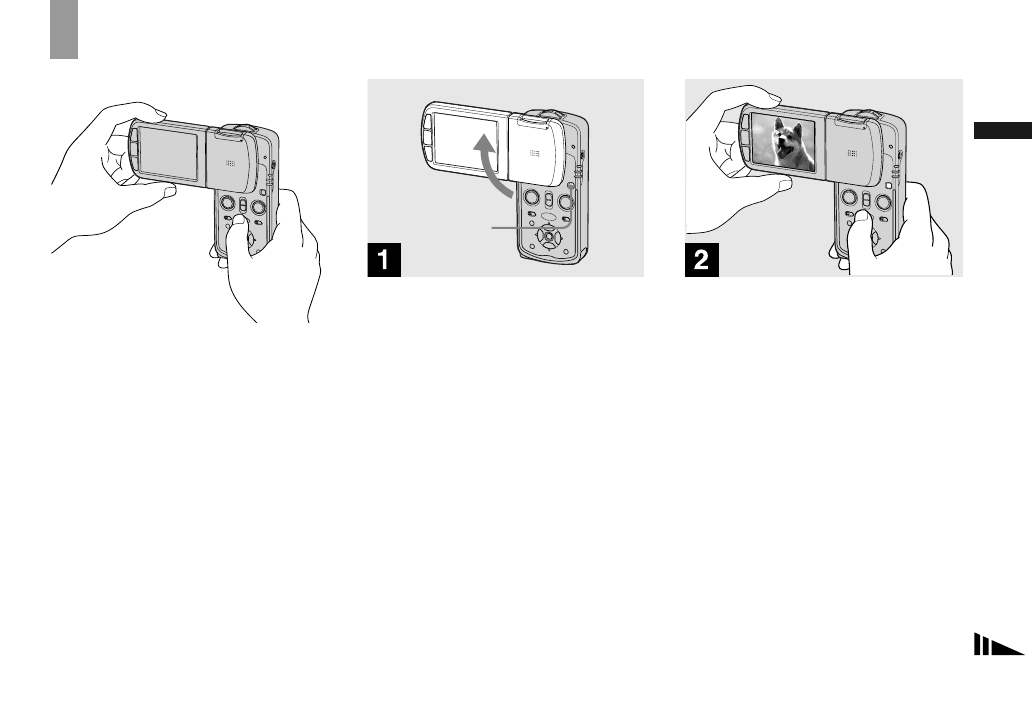 1

2