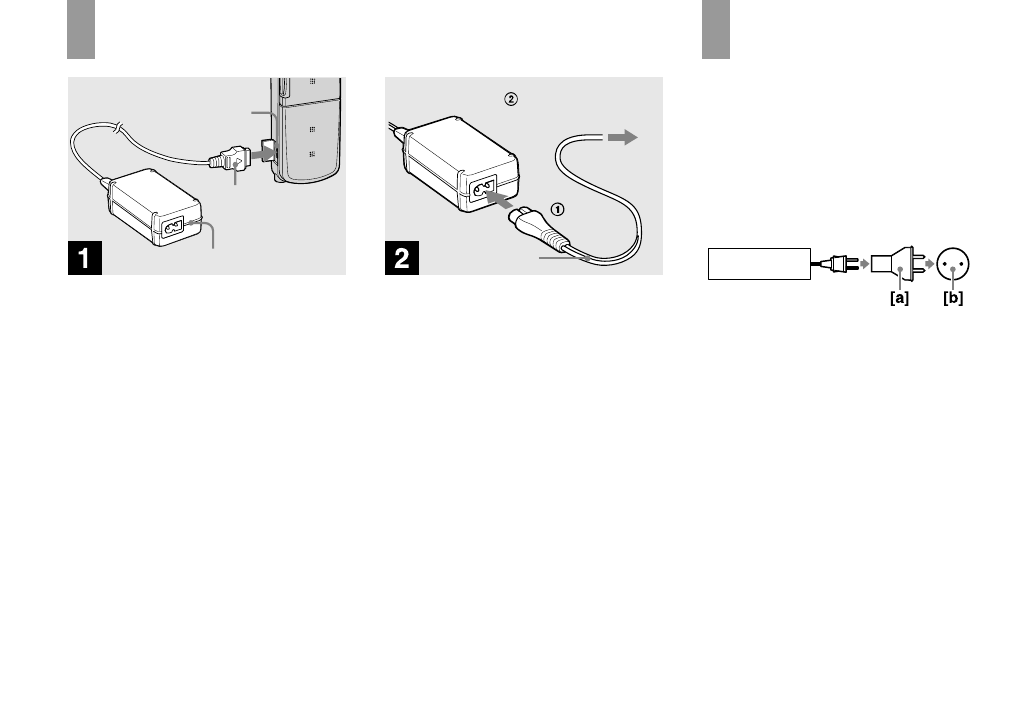 1

②

①

2

[a]

[b]