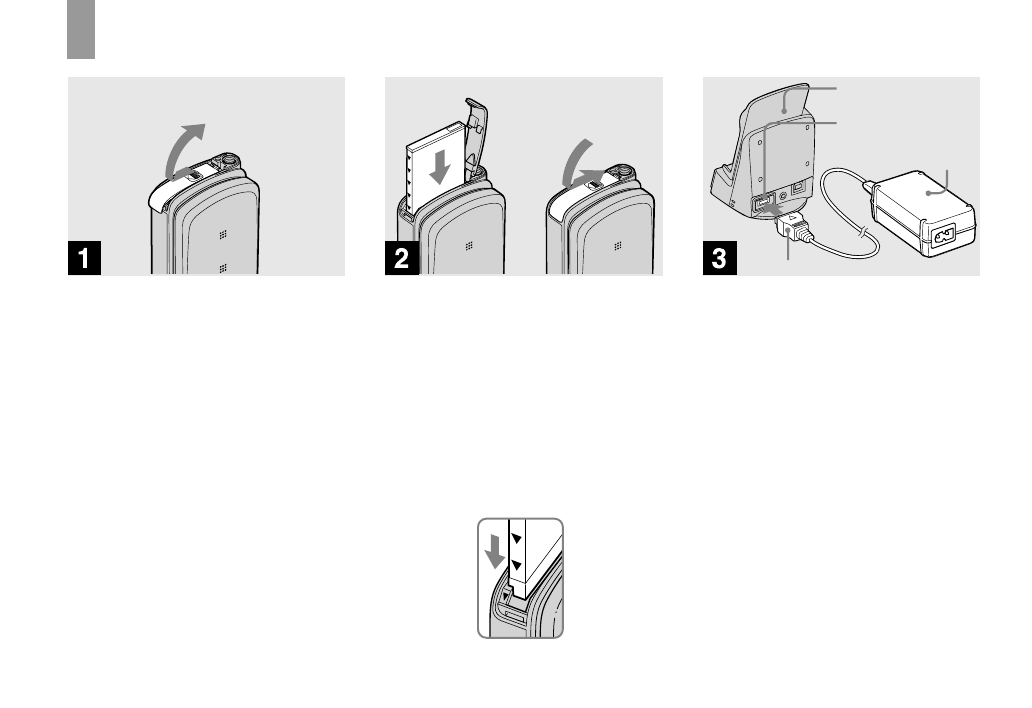 1

2

3