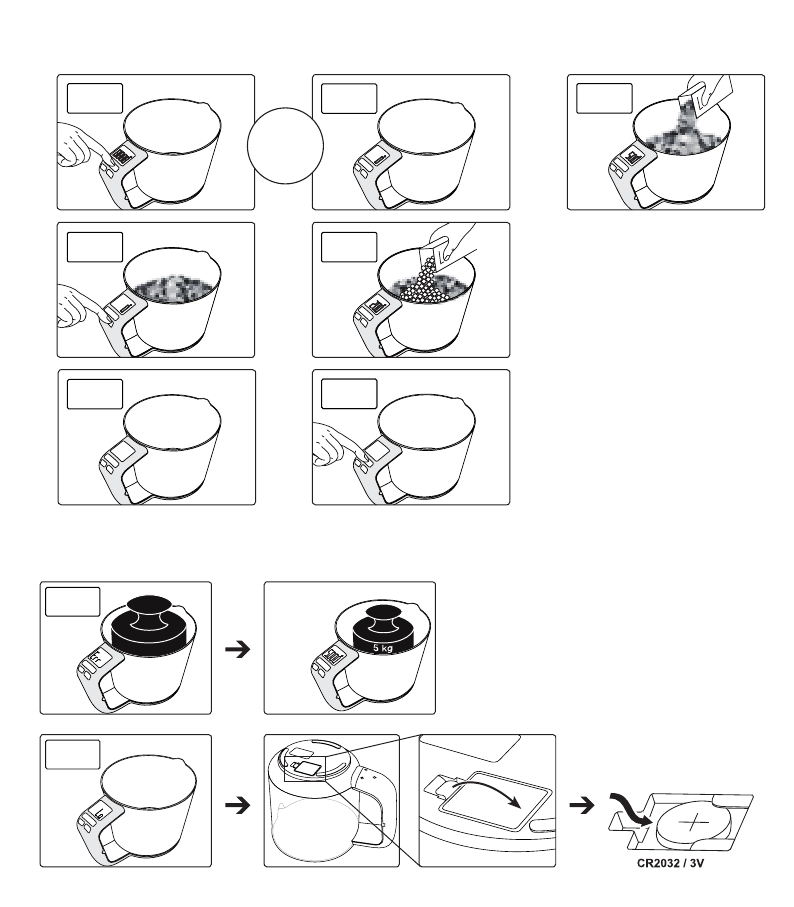 5 kg

CR2032 / 3V