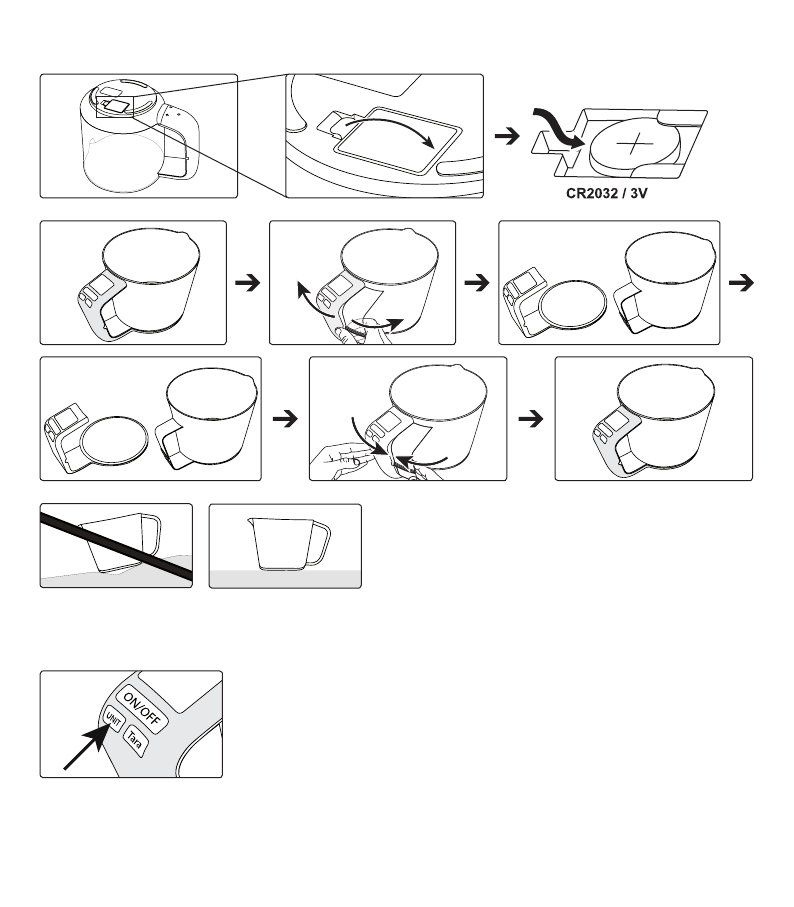 CR2032 / 3V

ON/OFF
UNIT
Tara