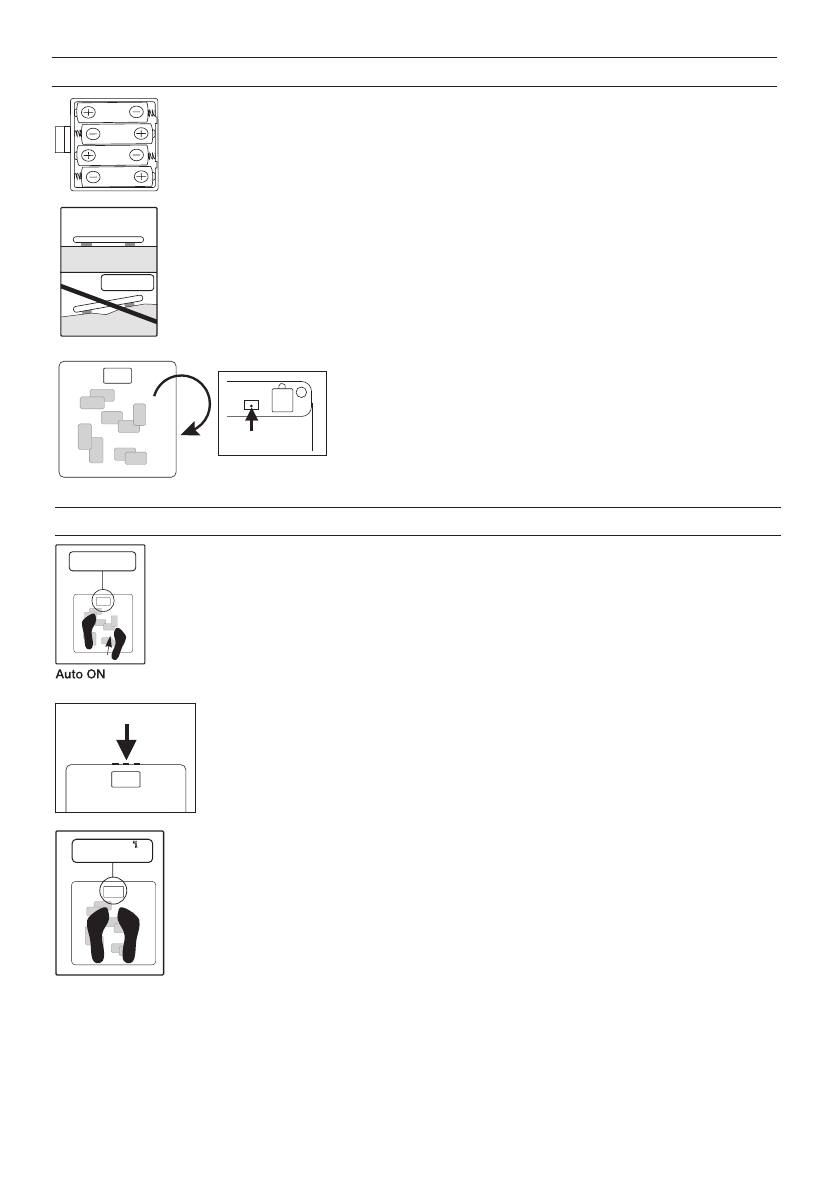 Auto ON