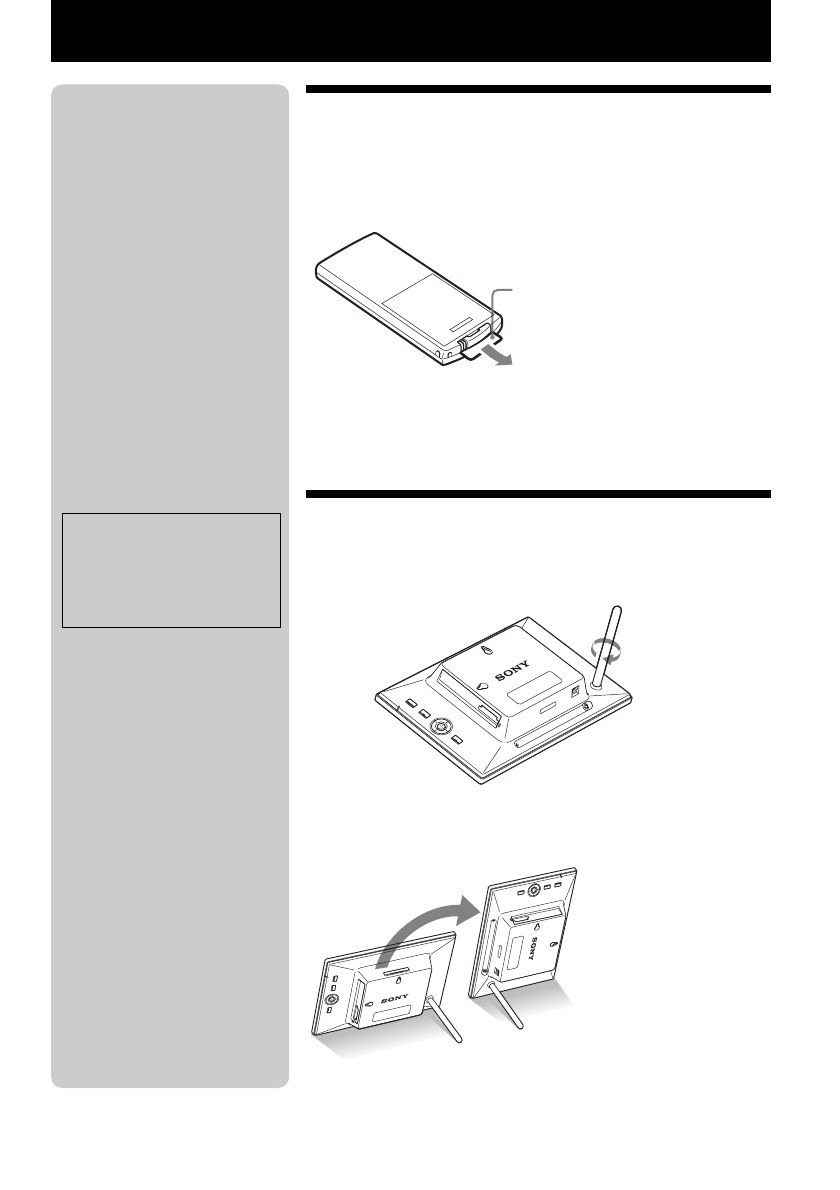 SONY

SONY

SONY