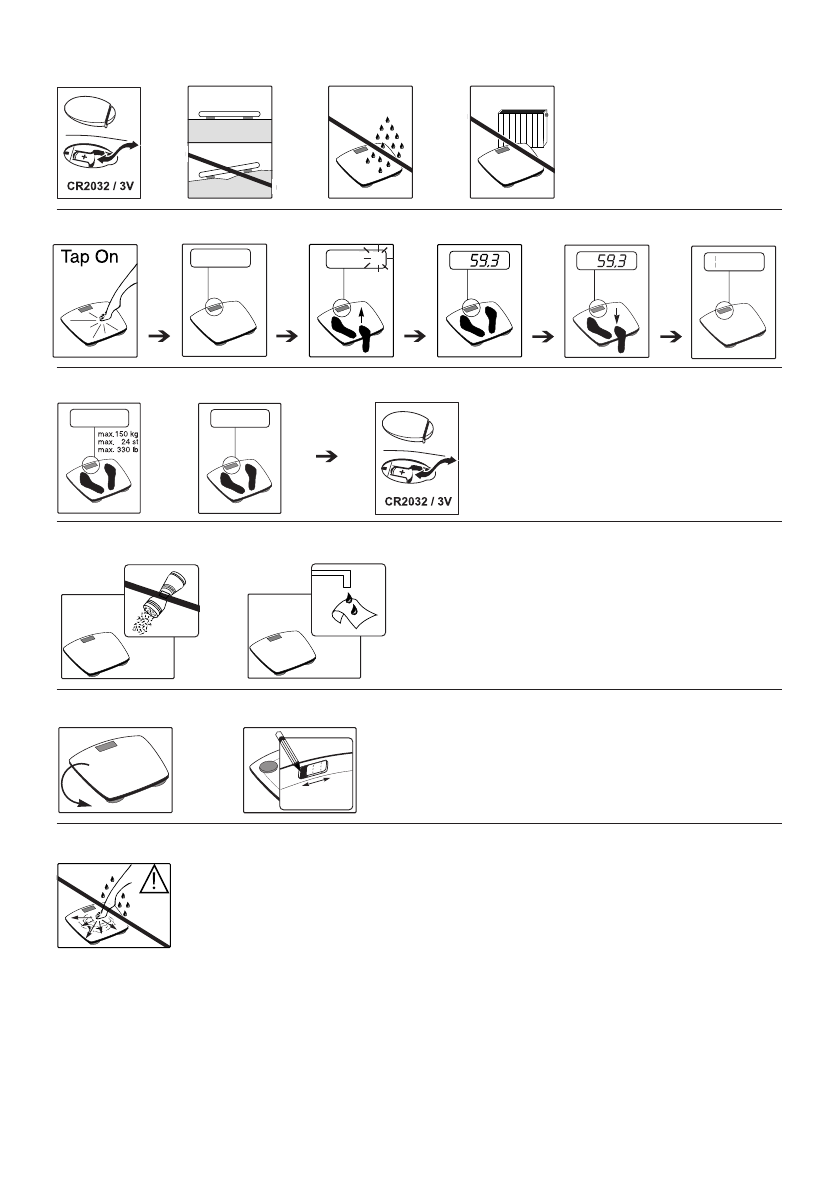 CR2032 / 3V

Tap On

59.3

59.3

max.150 kg
max. 24 st
max. 330 lb

CR2032 / 3V