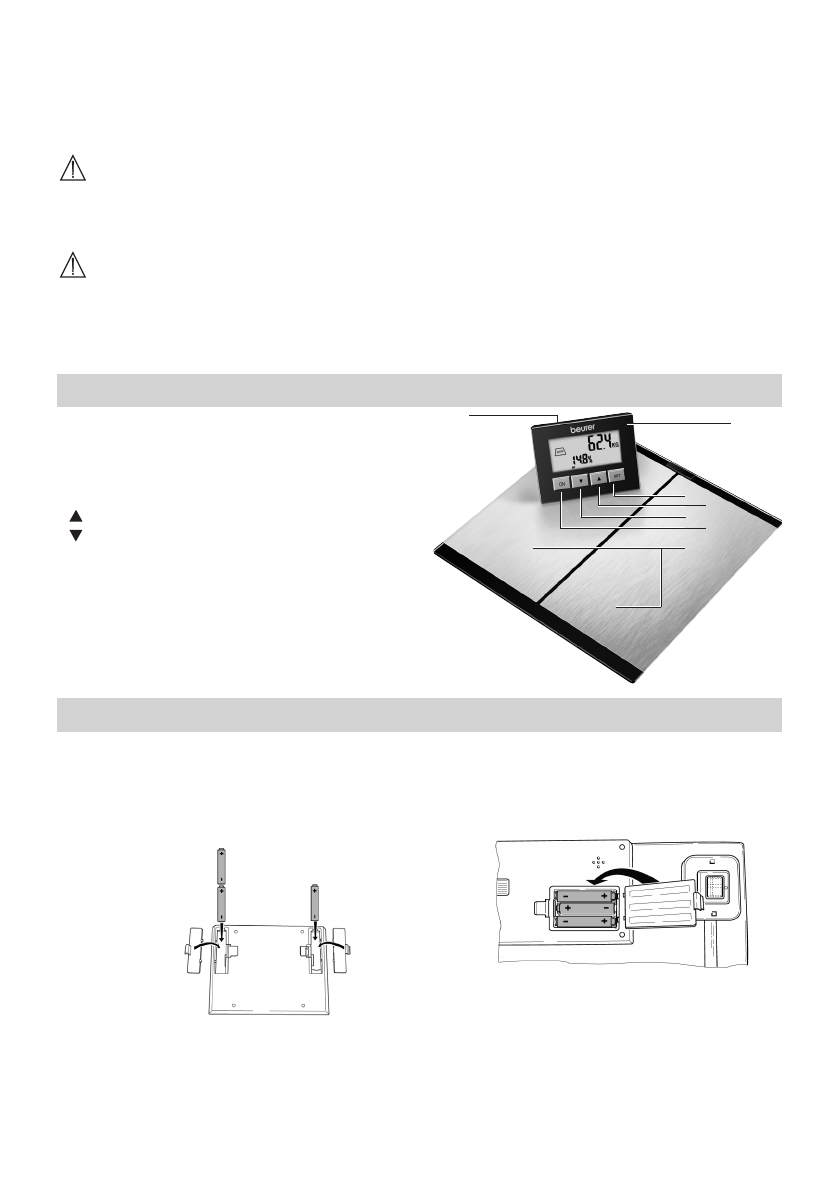 beurer

62.4 KG

14.8%

ON

SET