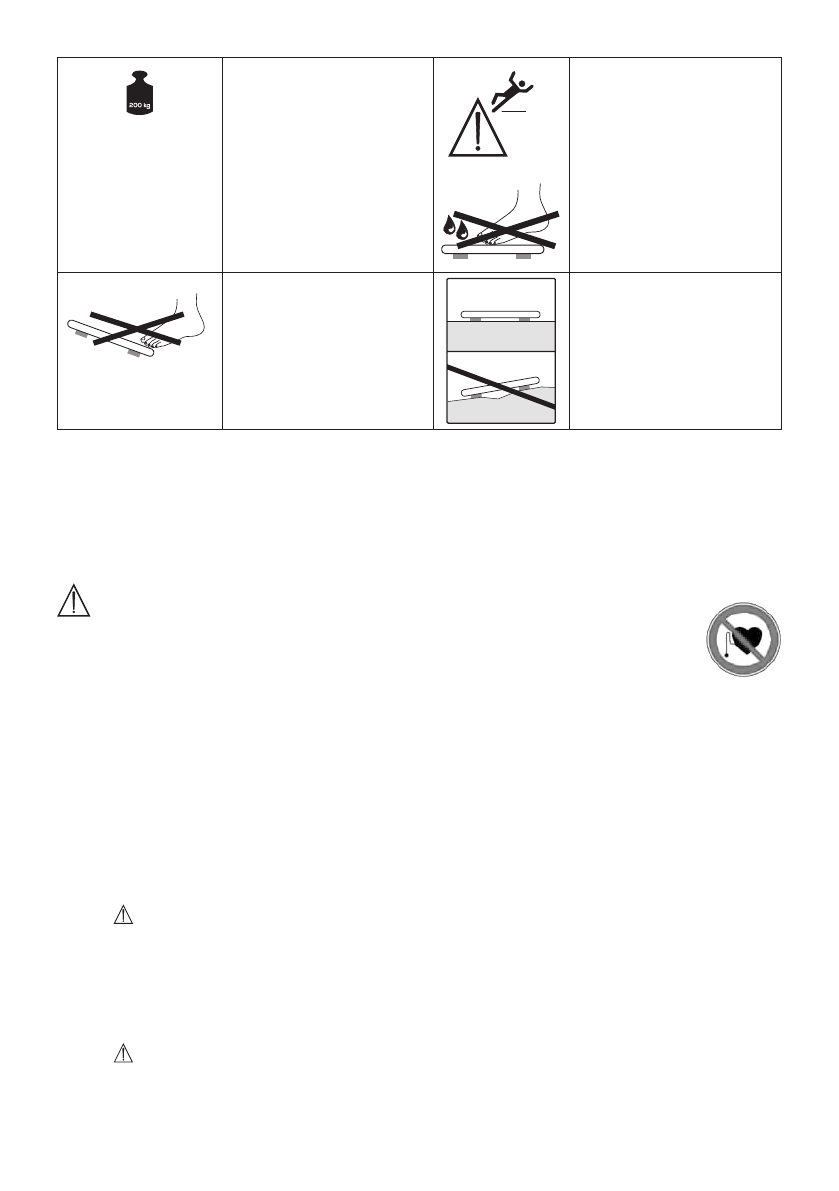 200 kg