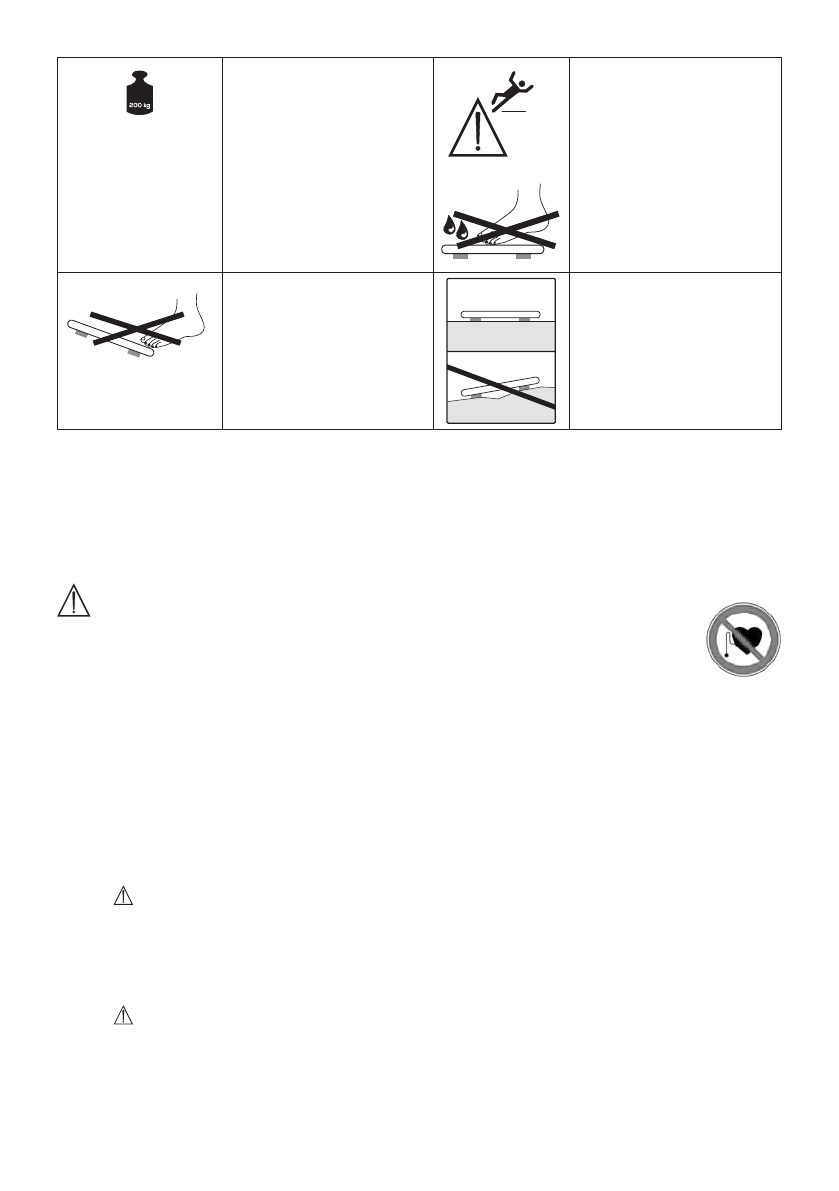 200 kg