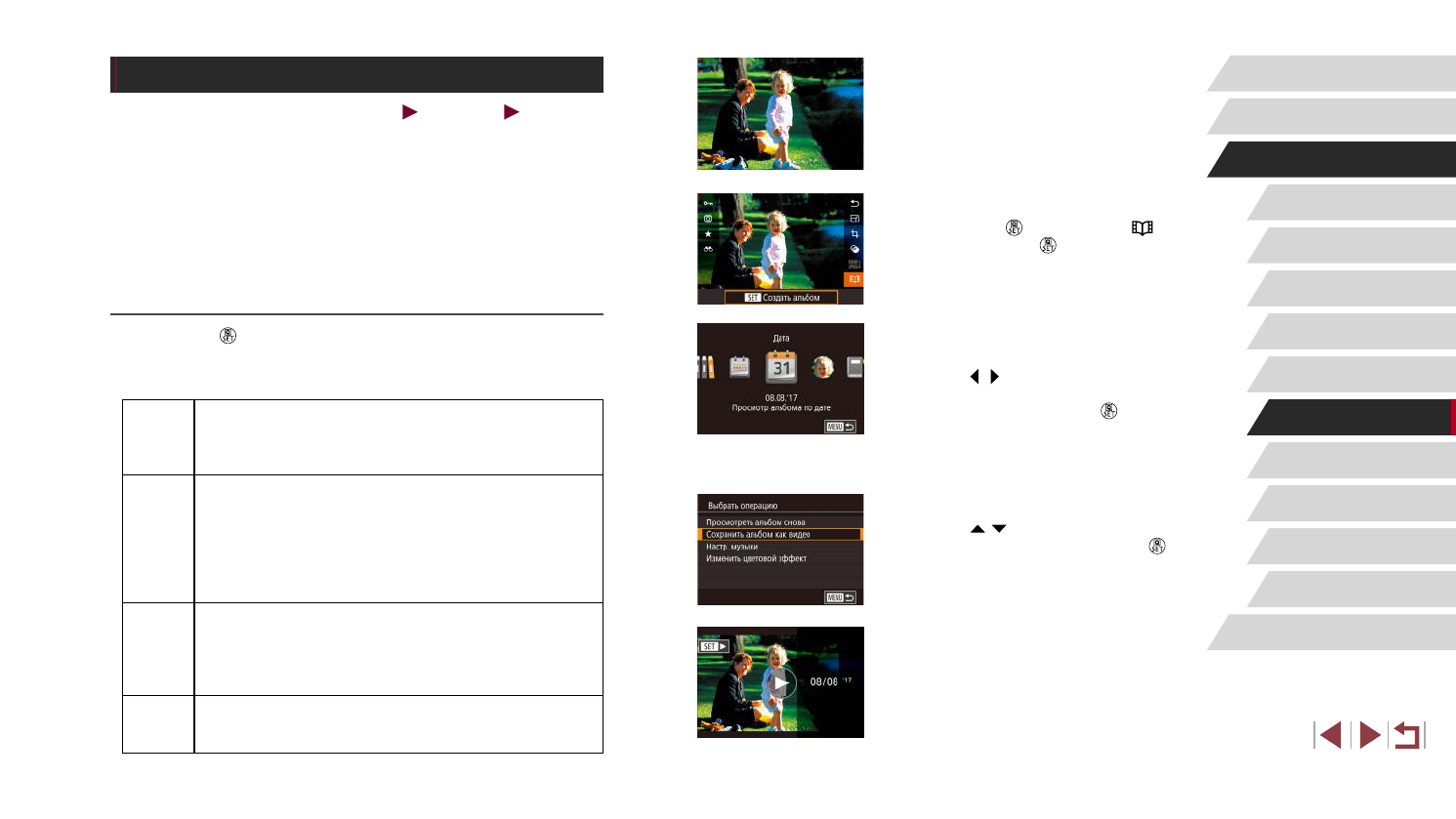 SET Создать альбом

Дата

31

08.08.'17
Просмотр альбома по дате

MENU

Выбрать операцию
Просмотреть альбом снова
Сохранить альбом как видео
Настр. музыки
Изменить цветовой эффект

MENU

SET

08/08 '17