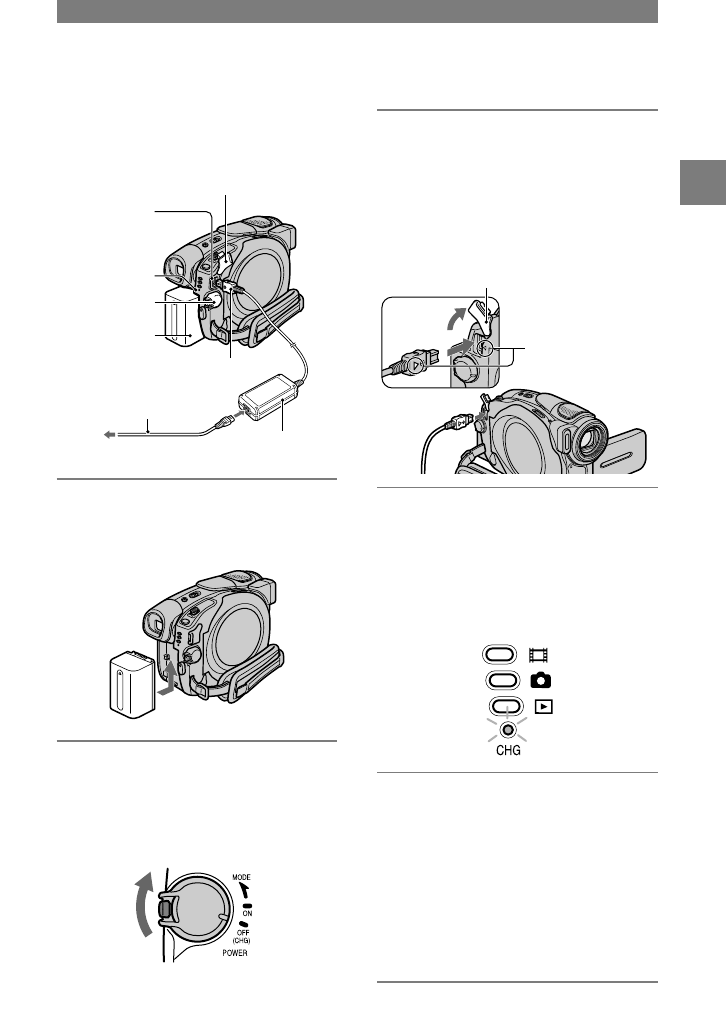 MODE
ON
OFF
(CHG)
POWER

CHG