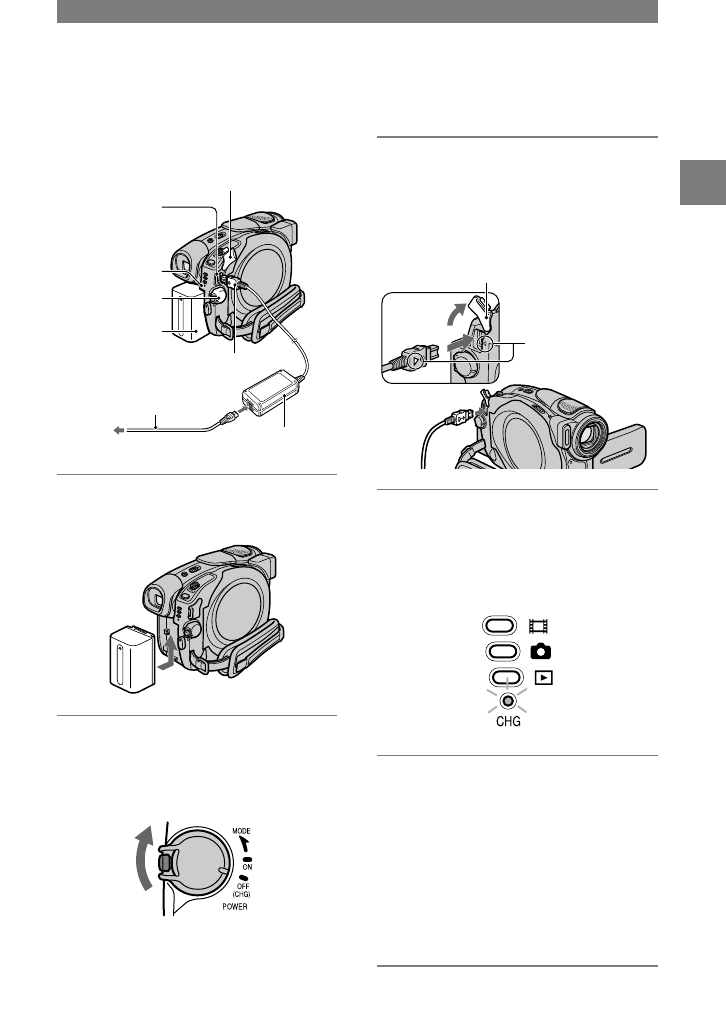 MODE
ON
OFF (CHG)
POWER

CHG