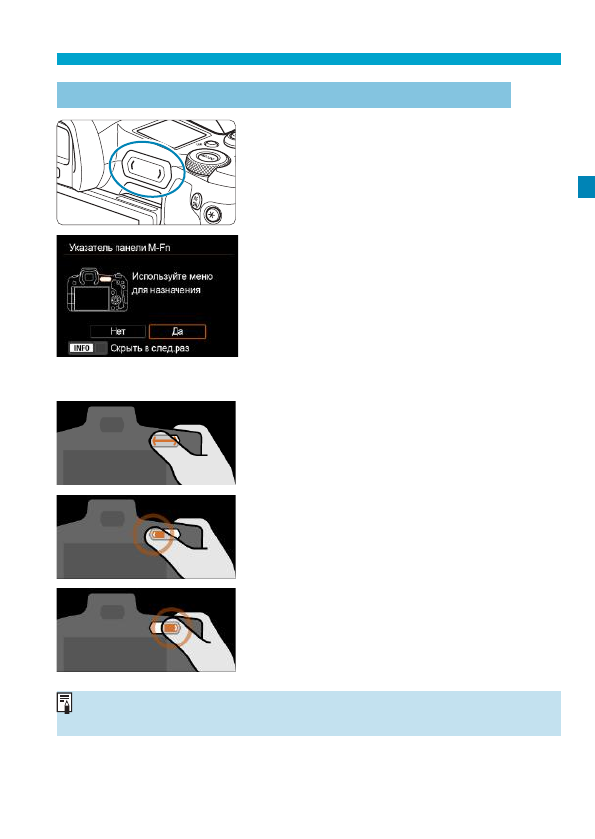 Указатель панели M-Fn

Используйте меню для назначения

Нет

Да

INFO

Скрыть в след.раз