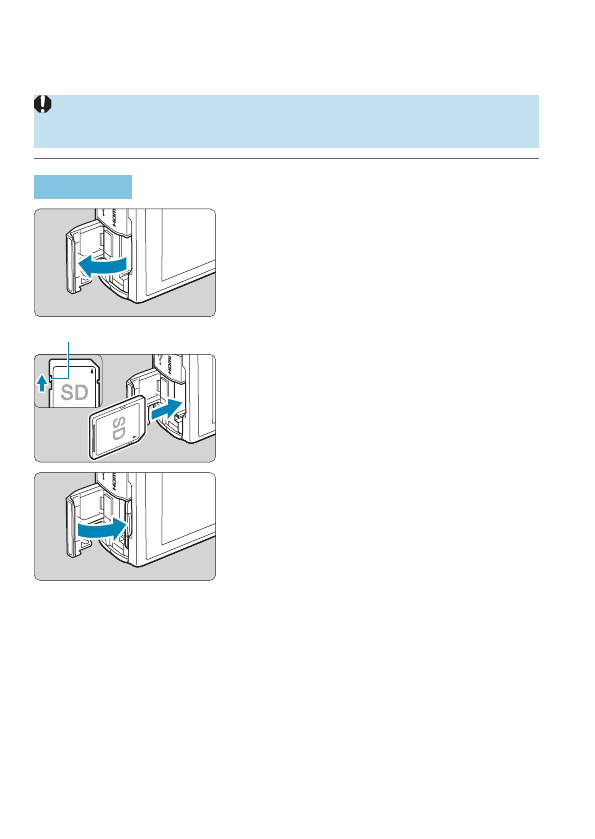 SD

SD