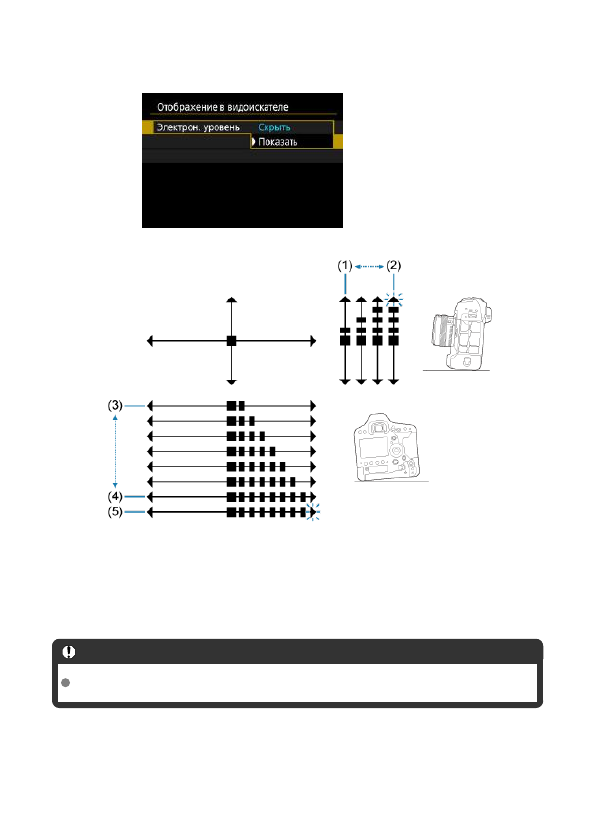 Отображение в видоискателе
Электрон. уровень
Скрыть
Показать

(1)
(2)
(3)
(4)
(5)