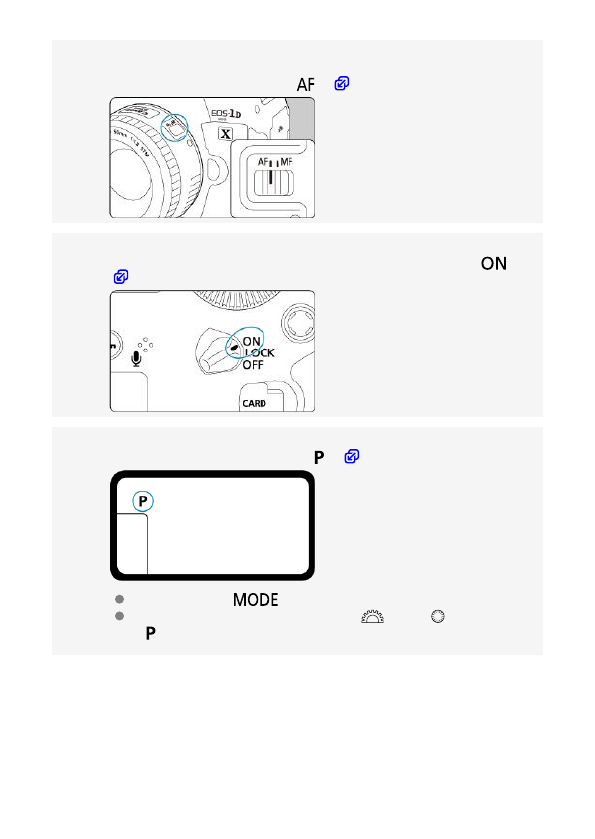 AF

EOS-1D X

AF MF

ON

ON LOCK OFF

CARD

P

P

MODE

P