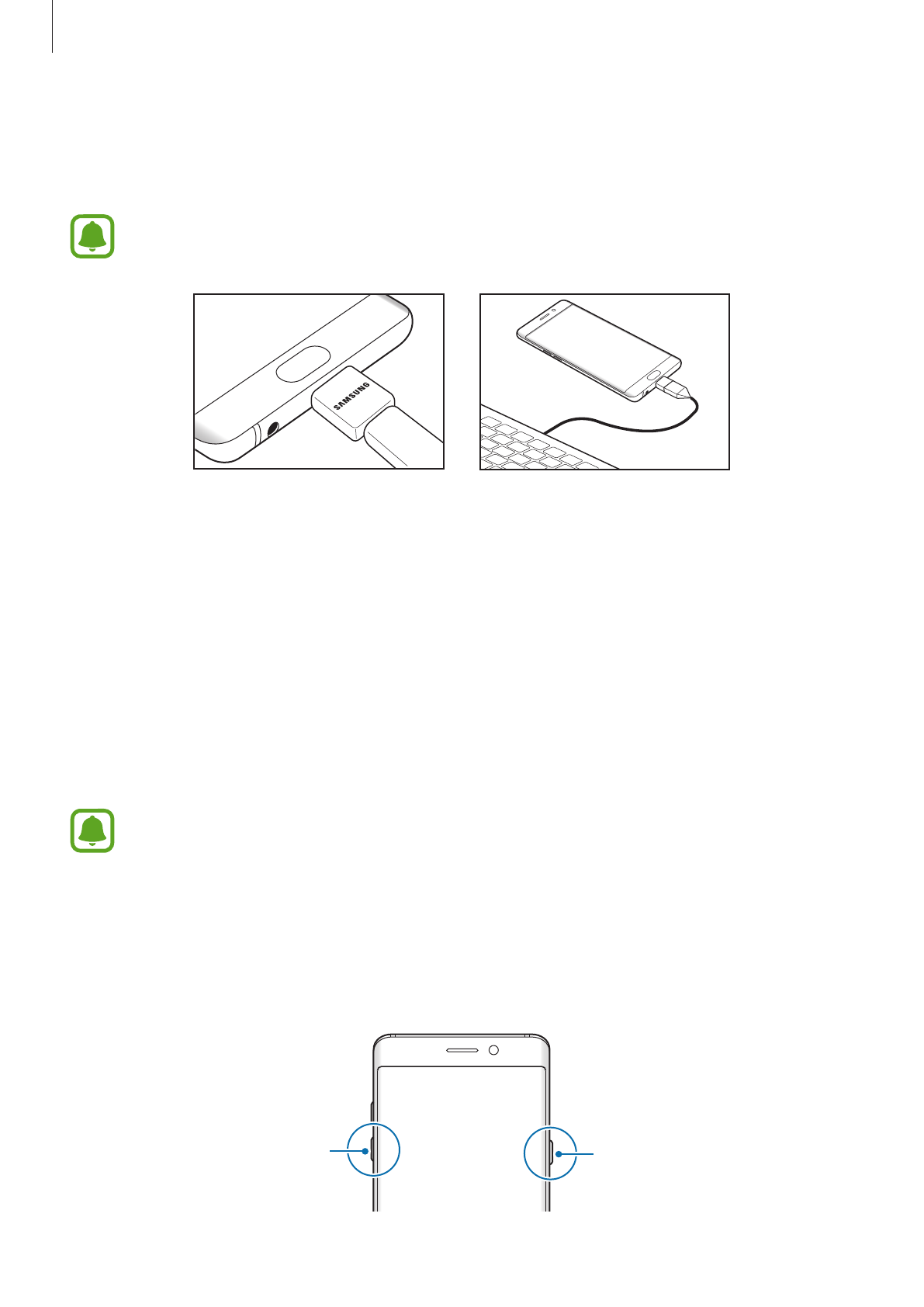 SAMSUNG