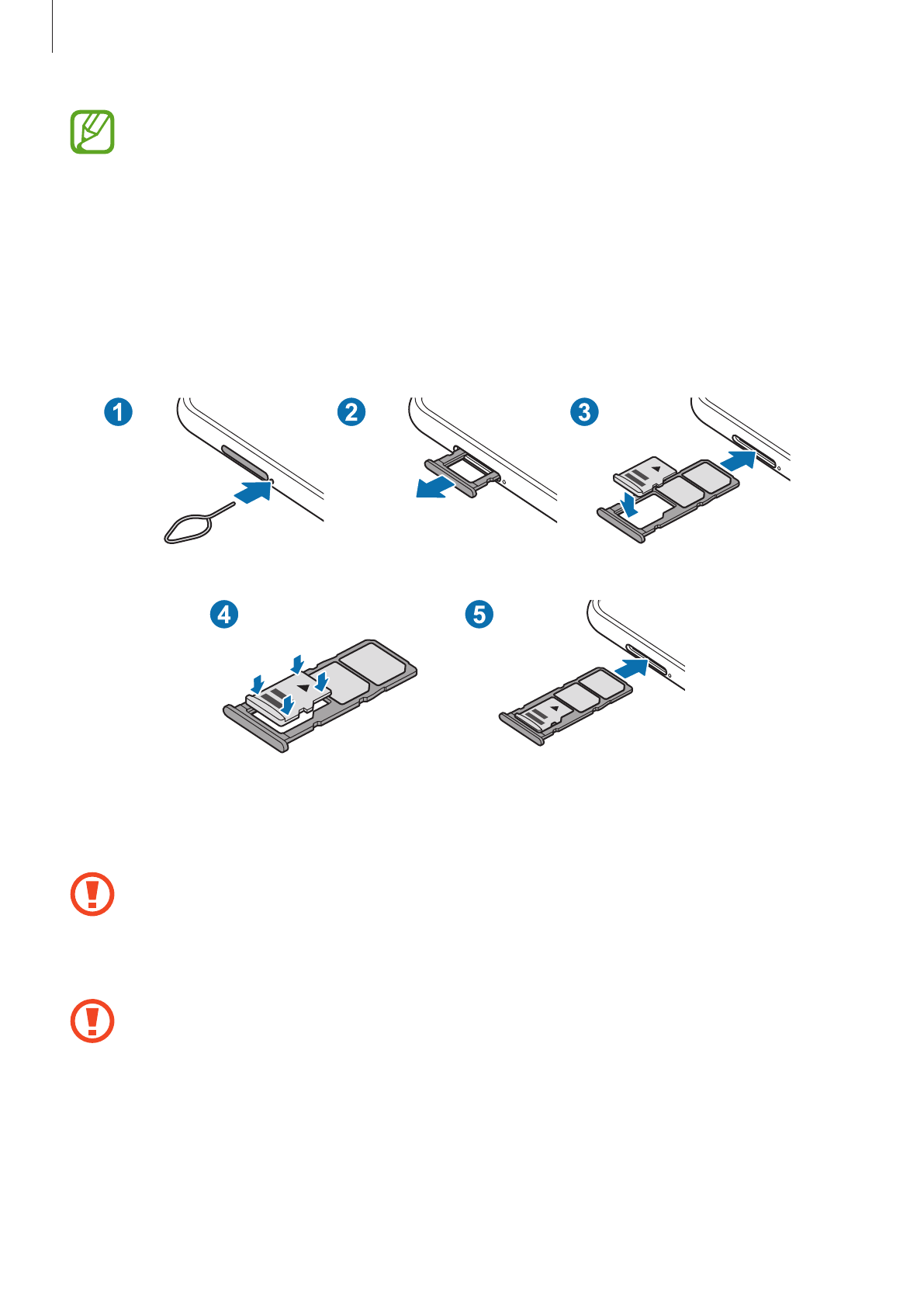 1

2

3

4

5