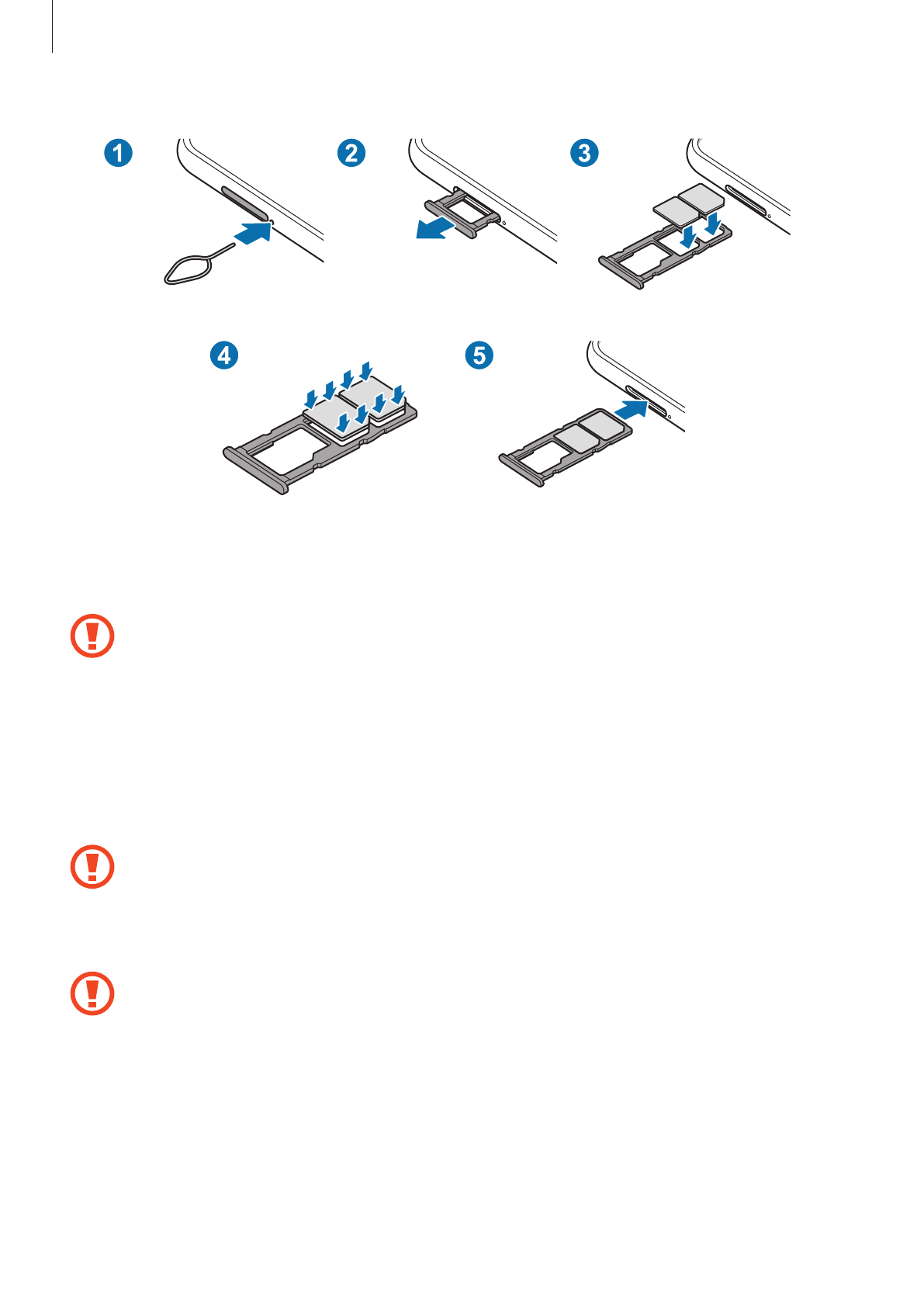 1

2

3

4

5