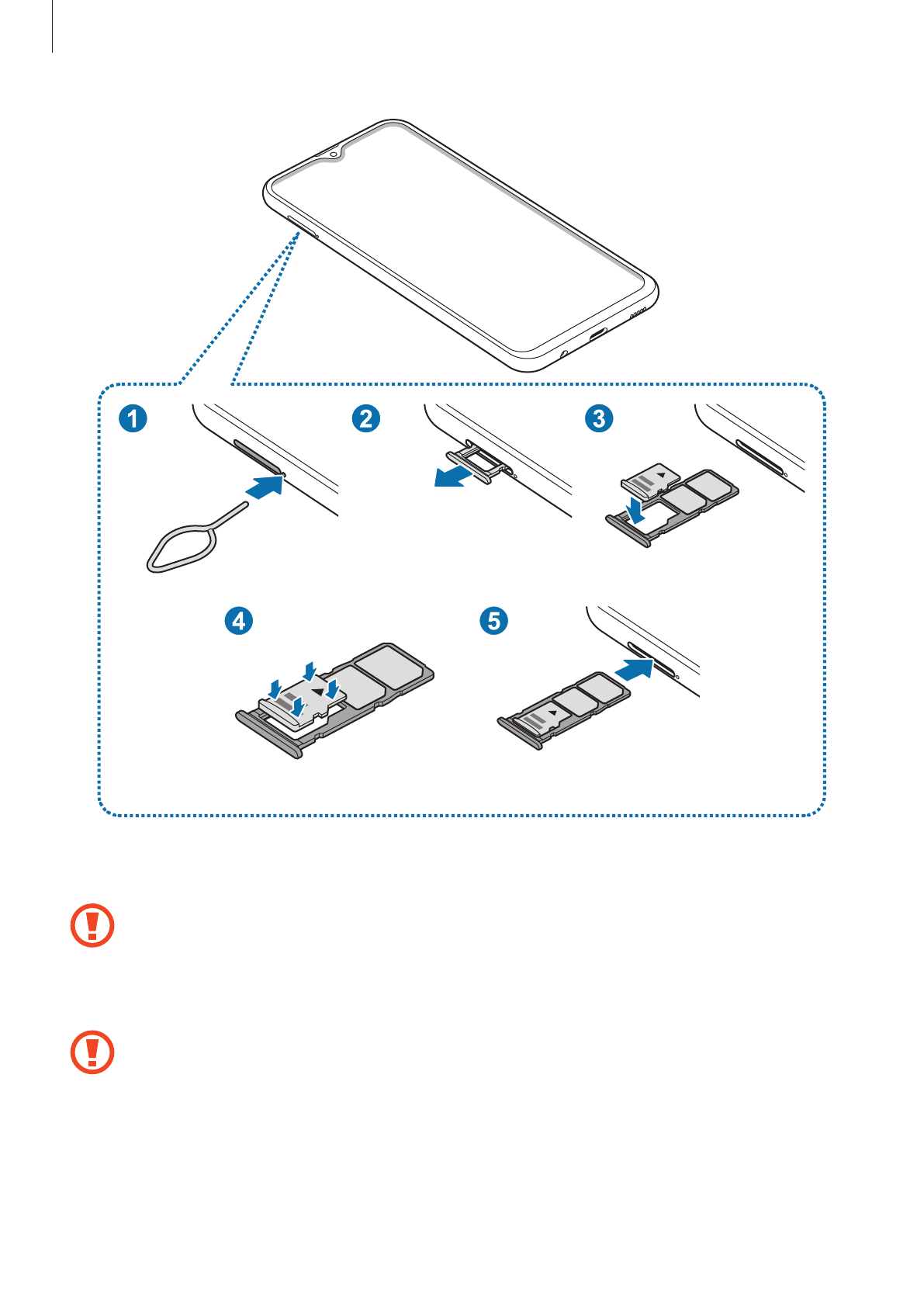 1

2

3

4

5