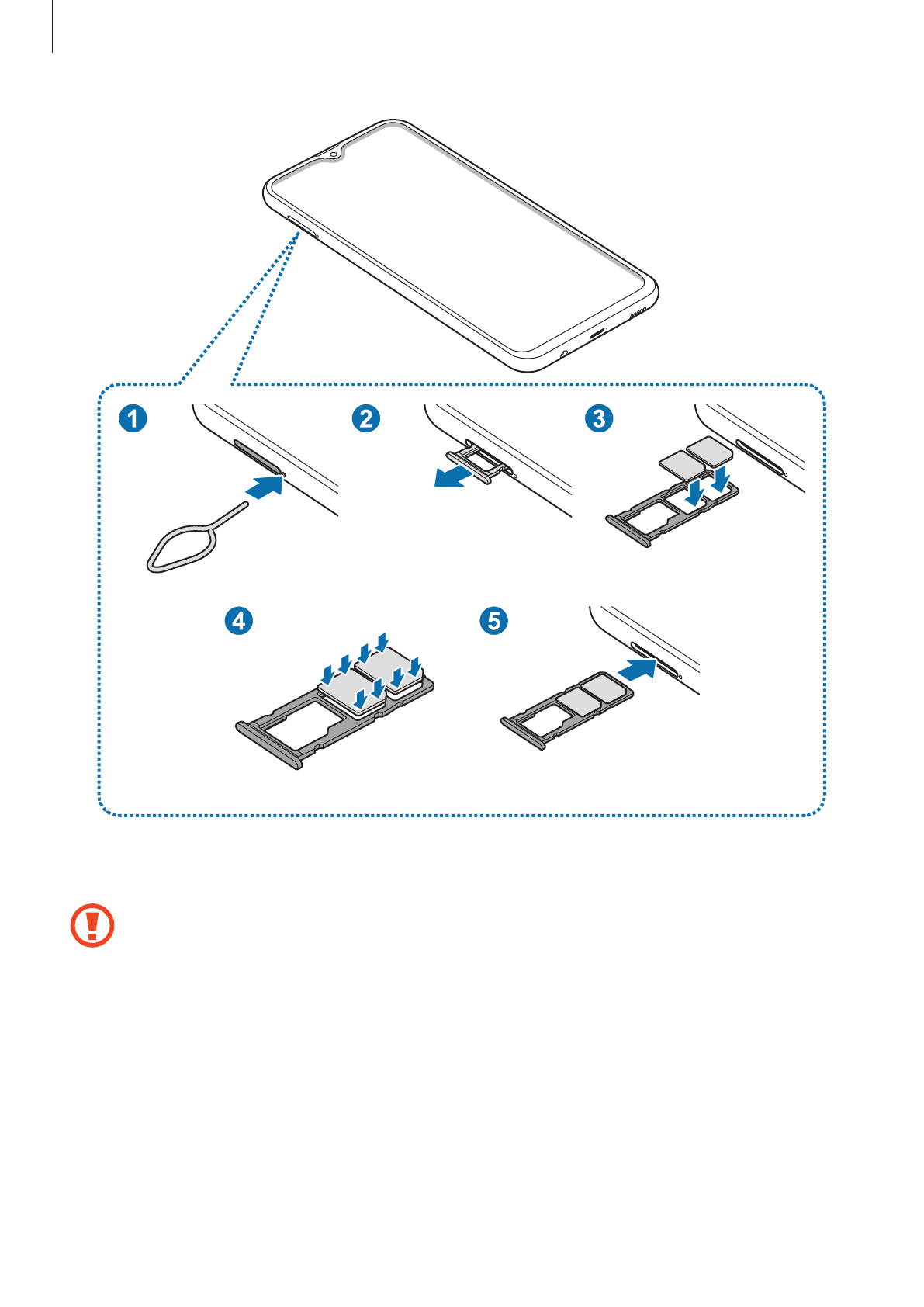 1

2

3

4

5