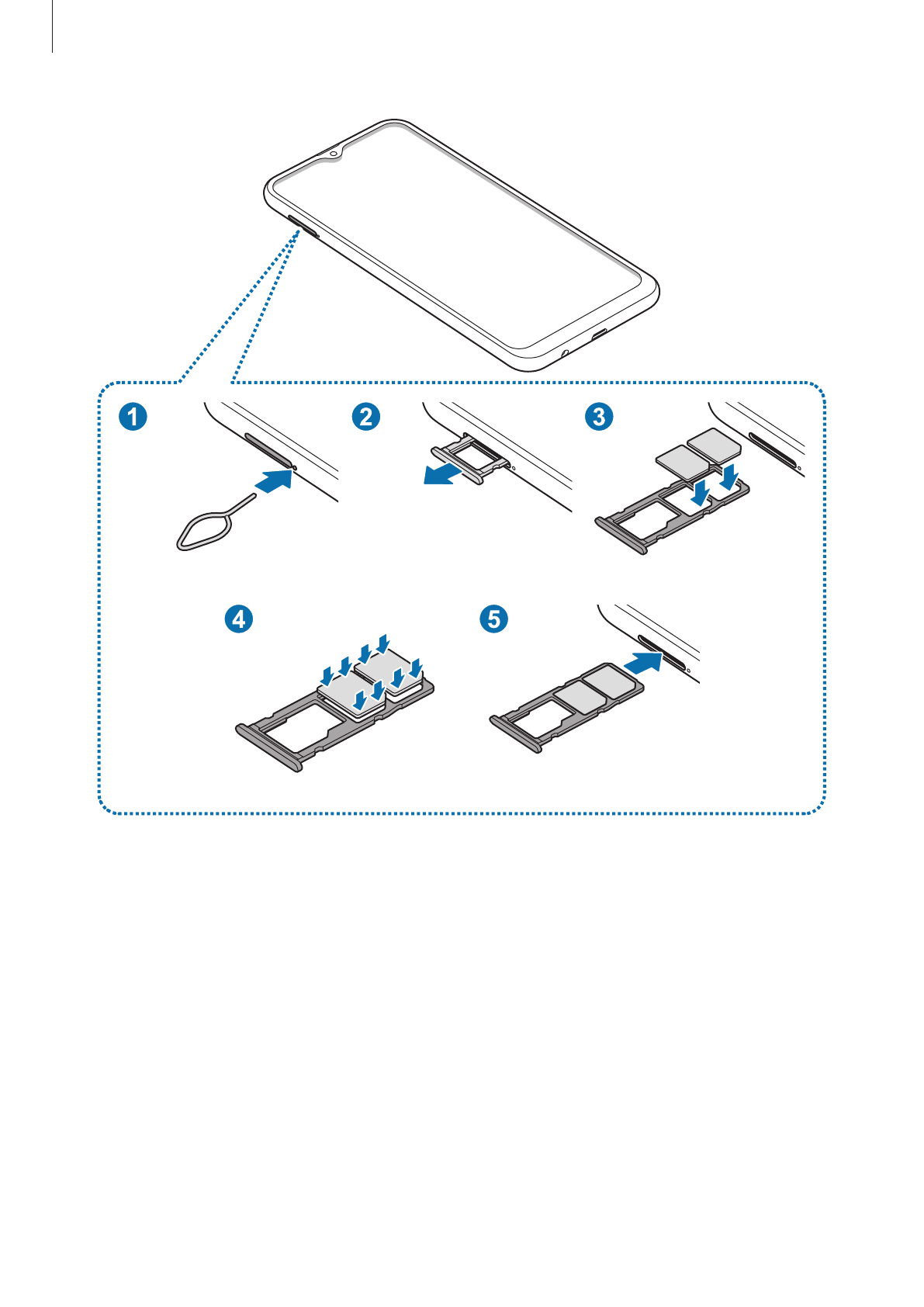 1
2
3
4
5